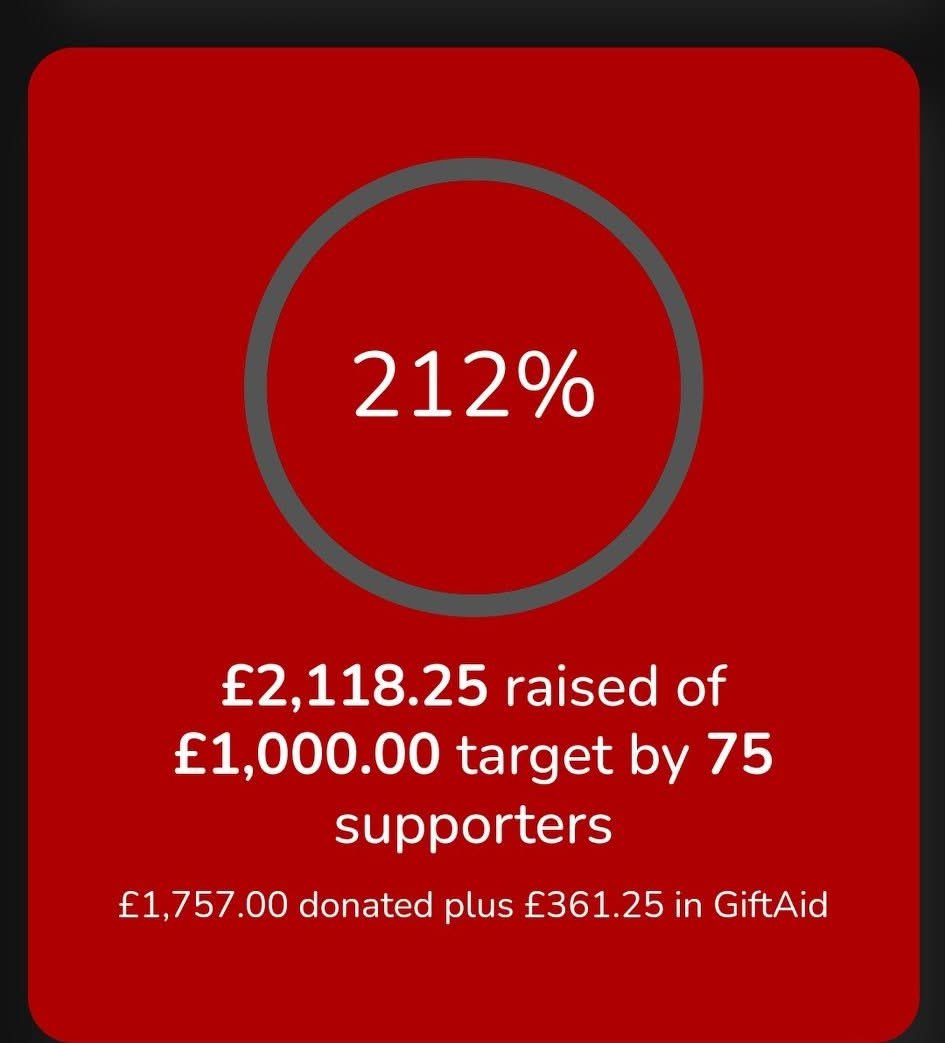 212%

£2,118.25 raised of £1,000.00 target by 75 supporters

£1,757.00 donated plus £361.25 in GiftAid