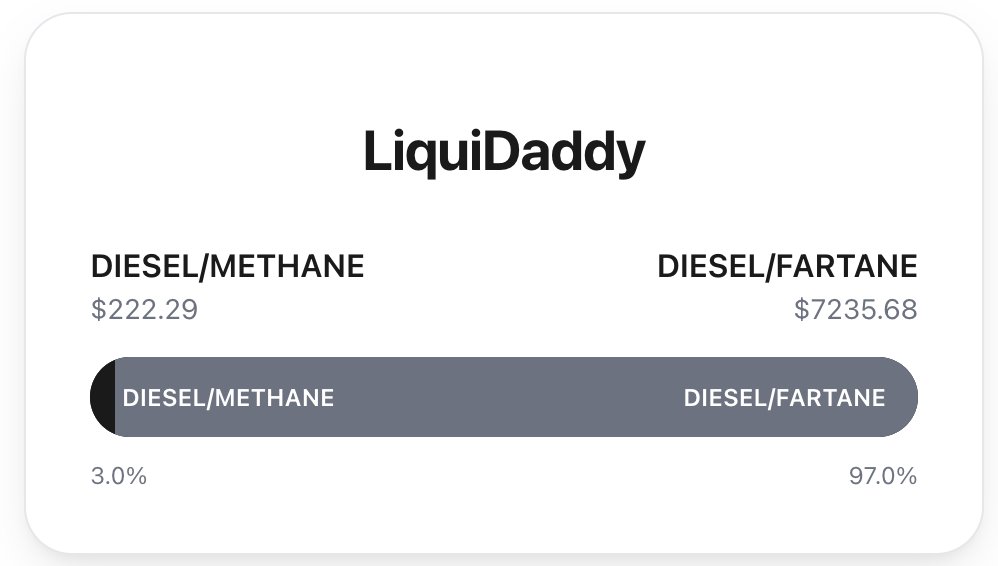 LiquiDaddy

DIESEL/METHANE
$222.29

DIESEL/FARTANE
$7235.68

DIESEL/METHANE DIESEL/FARTANE

3.0%

97.0%