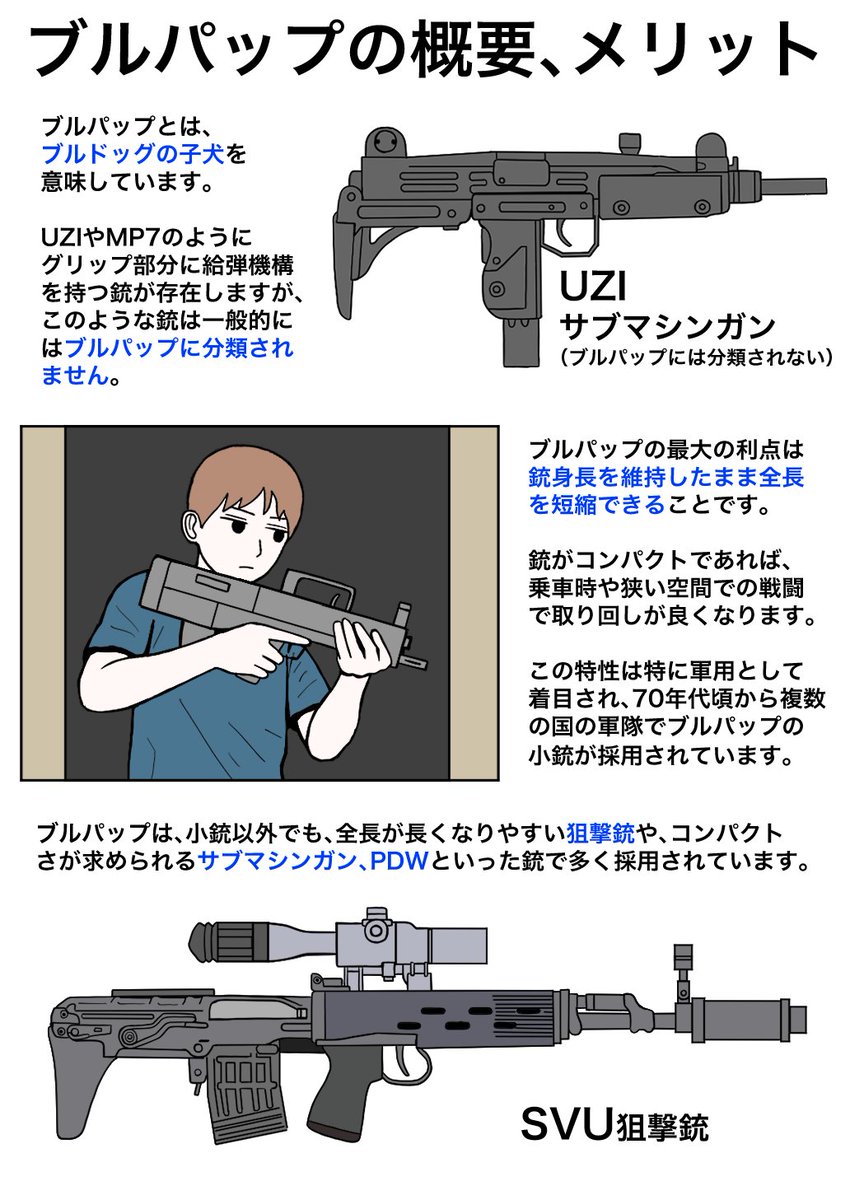 ブルパップの概要、メリット

ブルパップとは、ブルドッグの子犬を意味しています。

UZIやMP7のようにグリップ部分に給弾機構を持つ銃が存在しますが、このような銃は一般的にはブルパップに分類されません。

UZI
サブマシンガン
(ブルパップには分類されない)

ブルパップの最大の利点は銃身長を維持したまま全長を短縮できることです。

銃がコンパクトであれば、乗車時や狭い空間での戦闘で取り回しが良くなります。

この特性は特に軍用として着目され、70年代頃から複数の国の軍隊でブルパップの小銃が採用されています。

ブルパップは、小銃以外でも、全長が長くなりやすい狙撃銃や、コンパクトさが求められるサブマシンガン、PDWといった銃で多く採用されています。

SVU狙撃銃