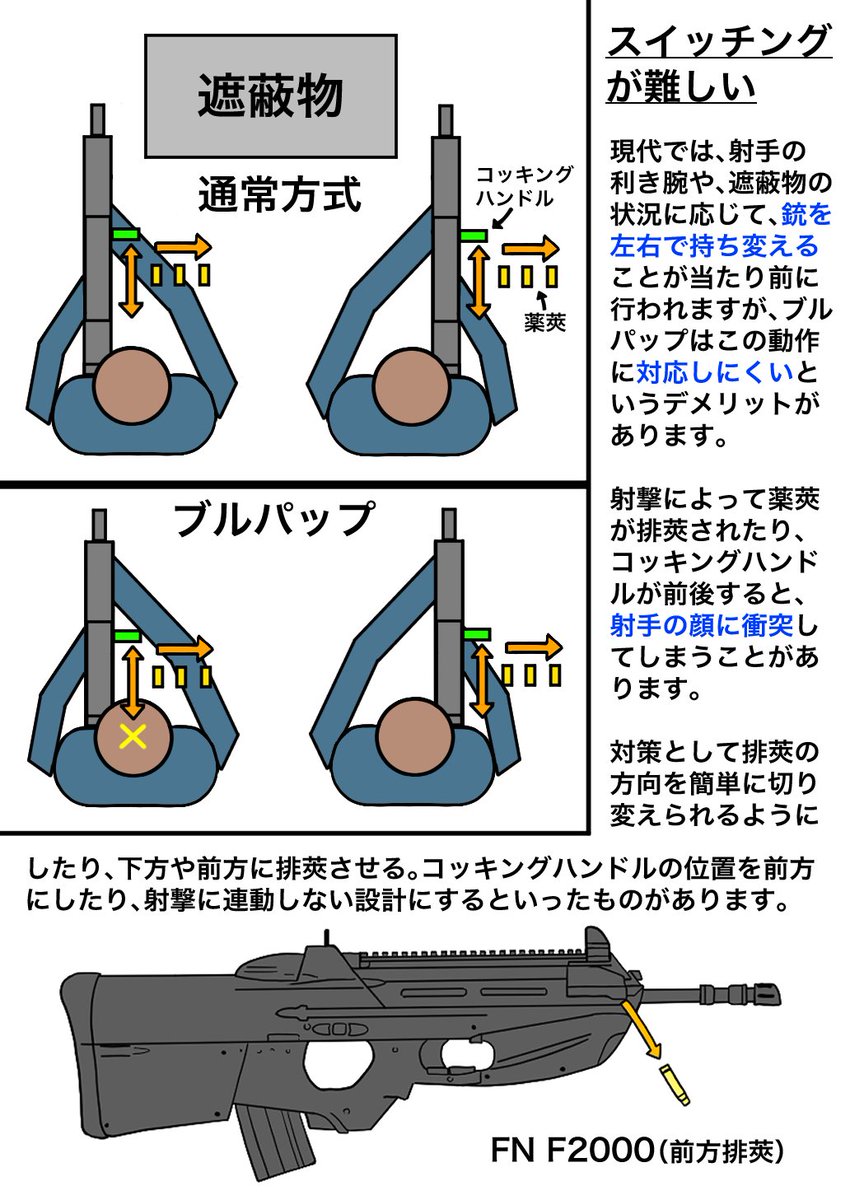 遮蔽物

通常方式

コッキングハンドル

薬莢

ブルパップ

スイッチングが難しい

現代では、射手の利き腕や、遮蔽物の状況に応じて、銃を左右で持ち変えることが当たり前に行われますが、ブルパップはこの動作に対応しにくいというデメリットがあります。

射撃によって薬莢が排莢されたり、コッキングハンドルが前後すると、射手の顔に衝突してしまうことがあります。

対策として排莢の方向を簡単に切り変えられるようにしたり、下方や前方に排莢させる。コッキングハンドルの位置を前方にしたり、射撃に連動しない設計にするといったものがあります。

FN F2000(前方排莢)