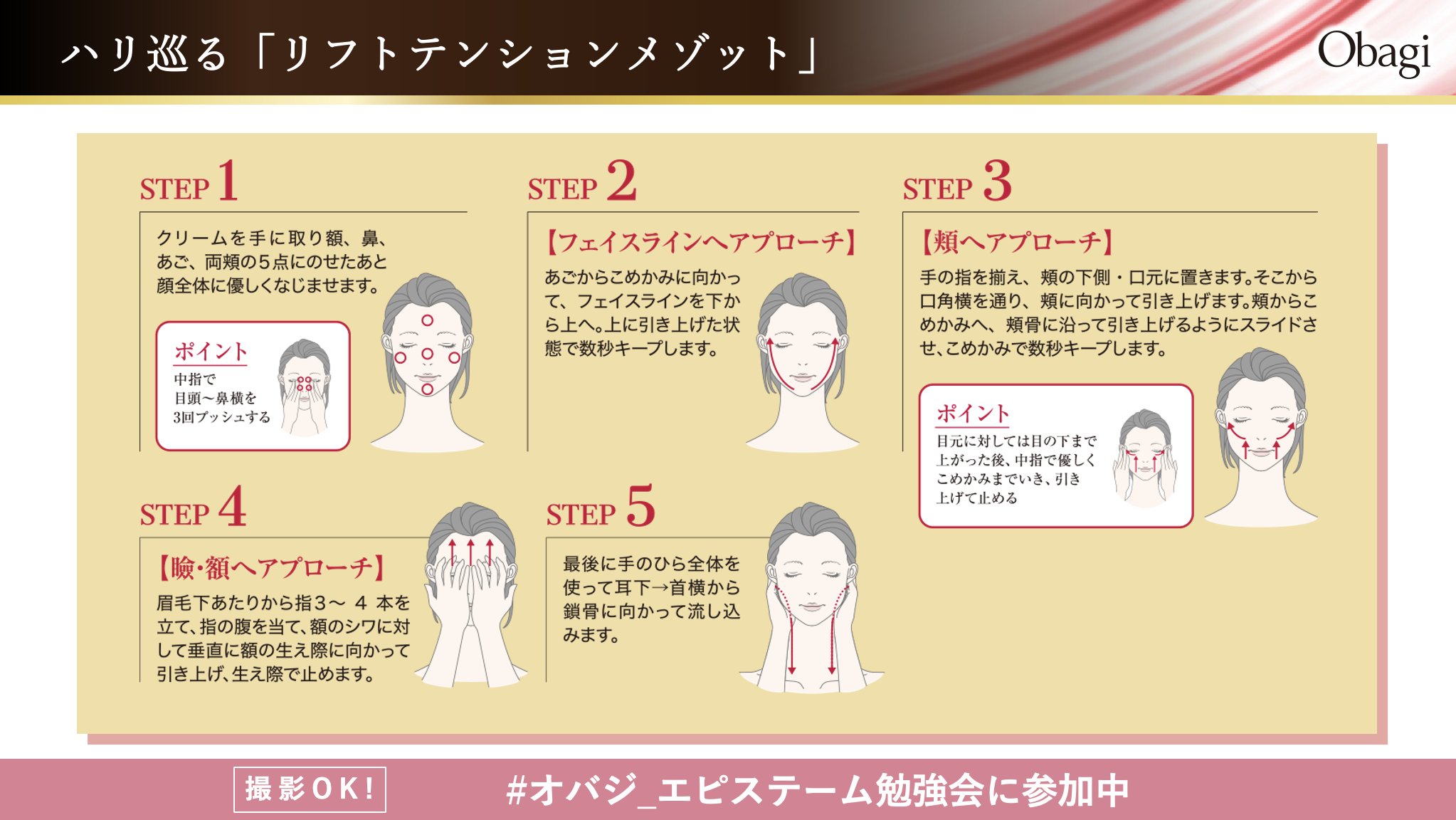 ハリ巡る「リフトテンションメゾット」

Obagi

STEP 1

クリームを手に取り額、鼻、あご、両頬の5点にのせたあと顔全体に優しくなじませます。

ポイント
中指で目頭〜鼻横を3回プッシュする

STEP 2

【フェイスラインへアプローチ】

あごからこめかみに向かって、フェイスラインを下から上へ。上に引き上げた状態で数秒キープします。

STEP 3

【頬へアプローチ】

手の指を揃え、頬の下側・口元に置きます。そこから口角横を通り、頬に向かって引き上げます。頬からこめかみへ、頬骨に沿って引き上げるようにスライドさせ、こめかみで数秒キープします。

ポイント
目元に対しては目の下まで上がった後、中指で優しくこめかみまでいき、引き上げて止める

STEP 4

【瞼・額へアプローチ】

眉毛下あたりから指3〜 4 本を立て、指の腹を当て、額のシワに対して垂直に額の生え際に向かって引き上げ、生え際で止めます。

STEP 5

最後に手のひら全体を使って耳下→首横から鎖骨に向かって流し込みます。

撮影OK!

#オバジ_エピステーム勉強会に参加中