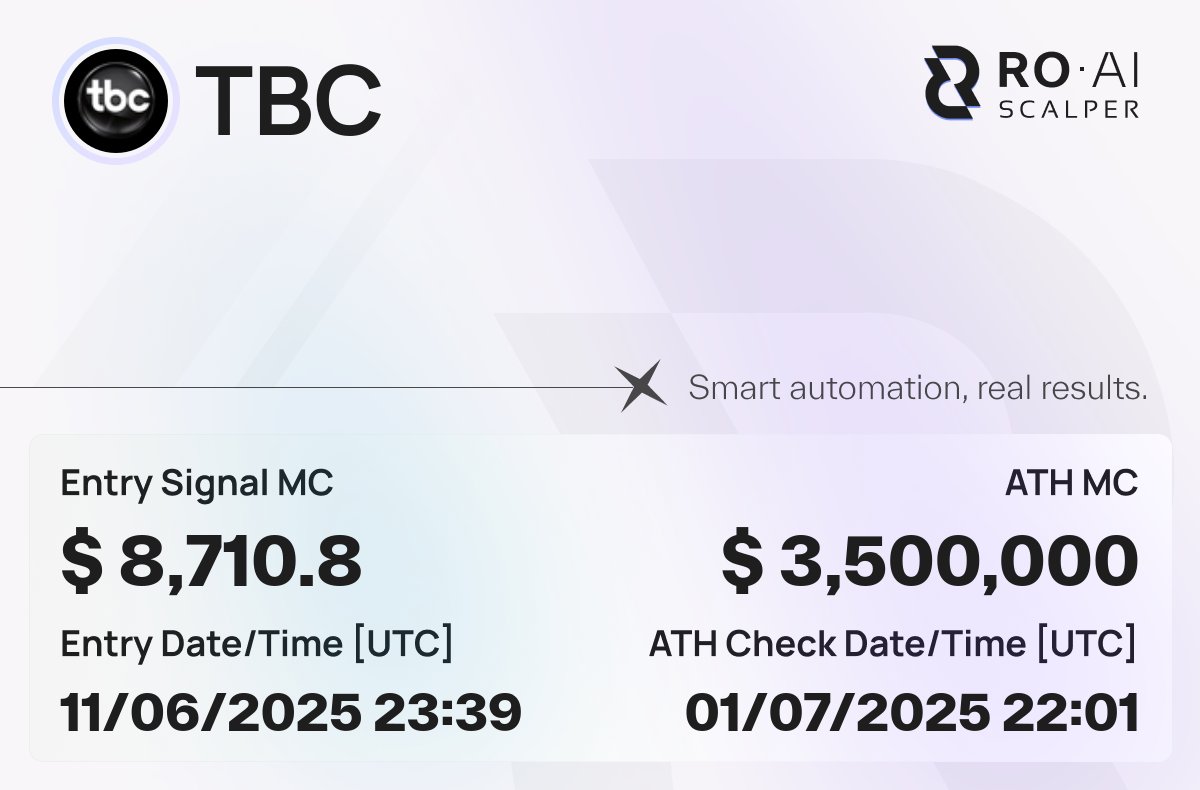 tbc
TBC

RO·AI
SCALPER

Smart automation, real results.

Entry Signal MC
$ 8,710.8
Entry Date/Time [UTC]
11/06/2025 23:39

ATH MC
$ 3,500,000
ATH Check Date/Time [UTC]
01/07/2025 22:01