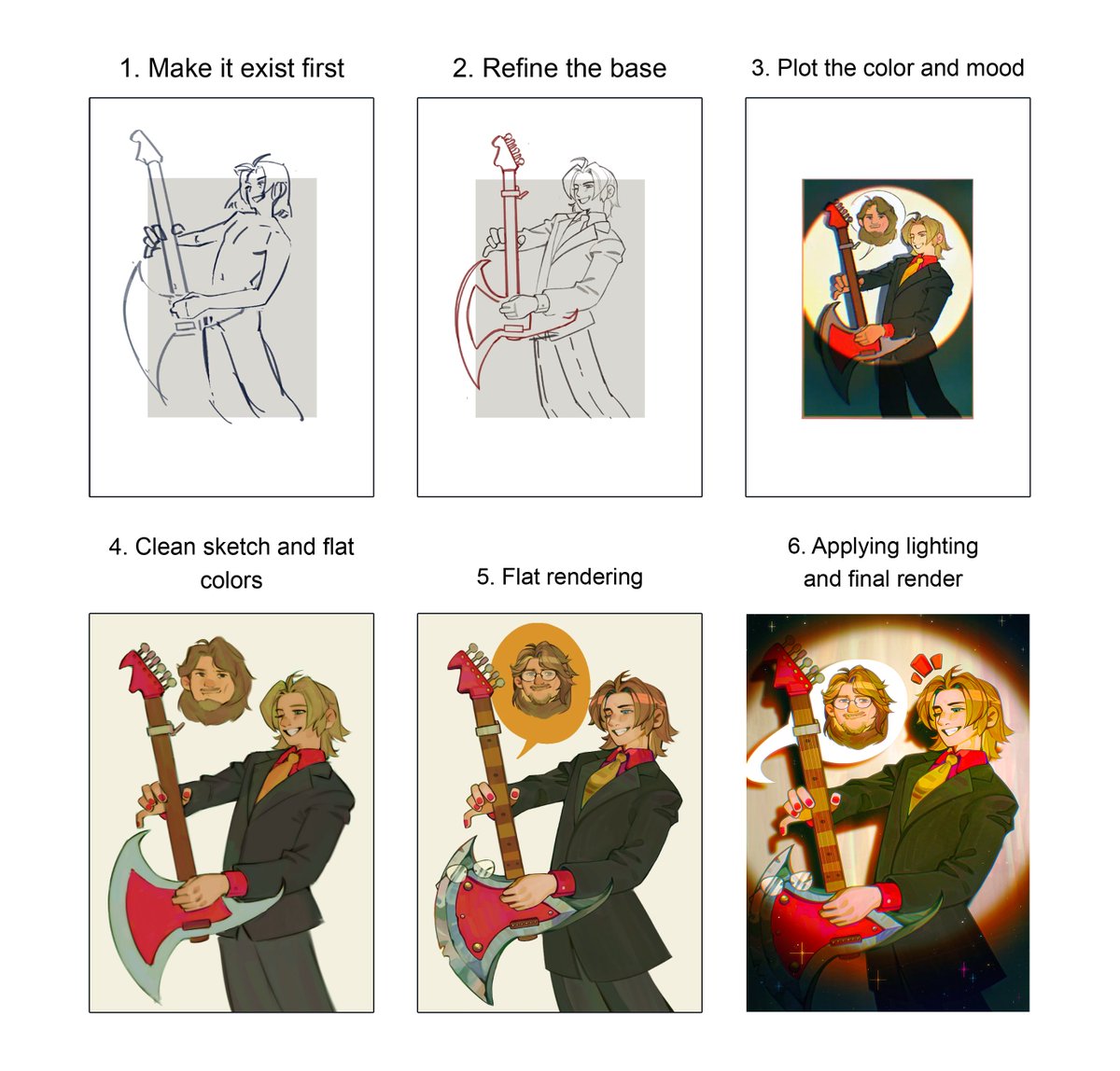 1. Make it exist first

2. Refine the base

3. Plot the color and mood

4. Clean sketch and flat colors

5. Flat rendering

6. Applying lighting and final render