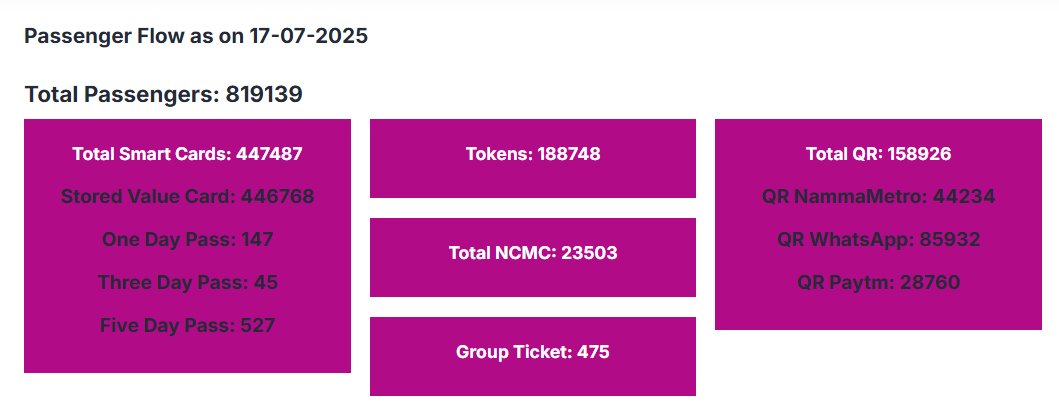 Passenger Flow as on 17-07-2025

Total Passengers: 819139

Total Smart Cards: 447487

Stored Value Card: 446768

One Day Pass: 147

Three Day Pass: 45

Five Day Pass: 527

Tokens: 188748

Total NCMC: 23503

Group Ticket: 475

Total QR: 158926

QR NammaMetro: 44234

QR WhatsApp: 85932

QR Paytm: 28760