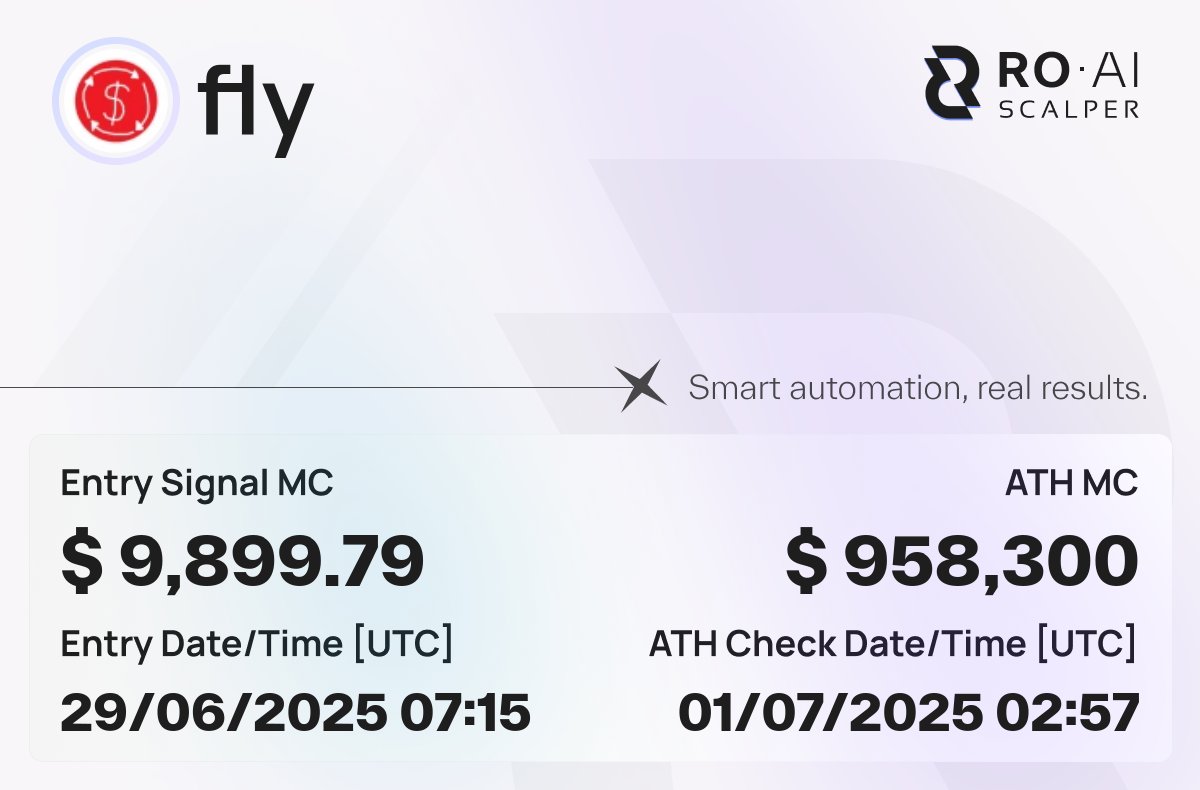 fly

RO·AI
SCALPER

Smart automation, real results.

Entry Signal MC

$ 9,899.79

Entry Date/Time [UTC]

29/06/2025 07:15

ATH MC

$ 958,300

ATH Check Date/Time [UTC]

01/07/2025 02:57