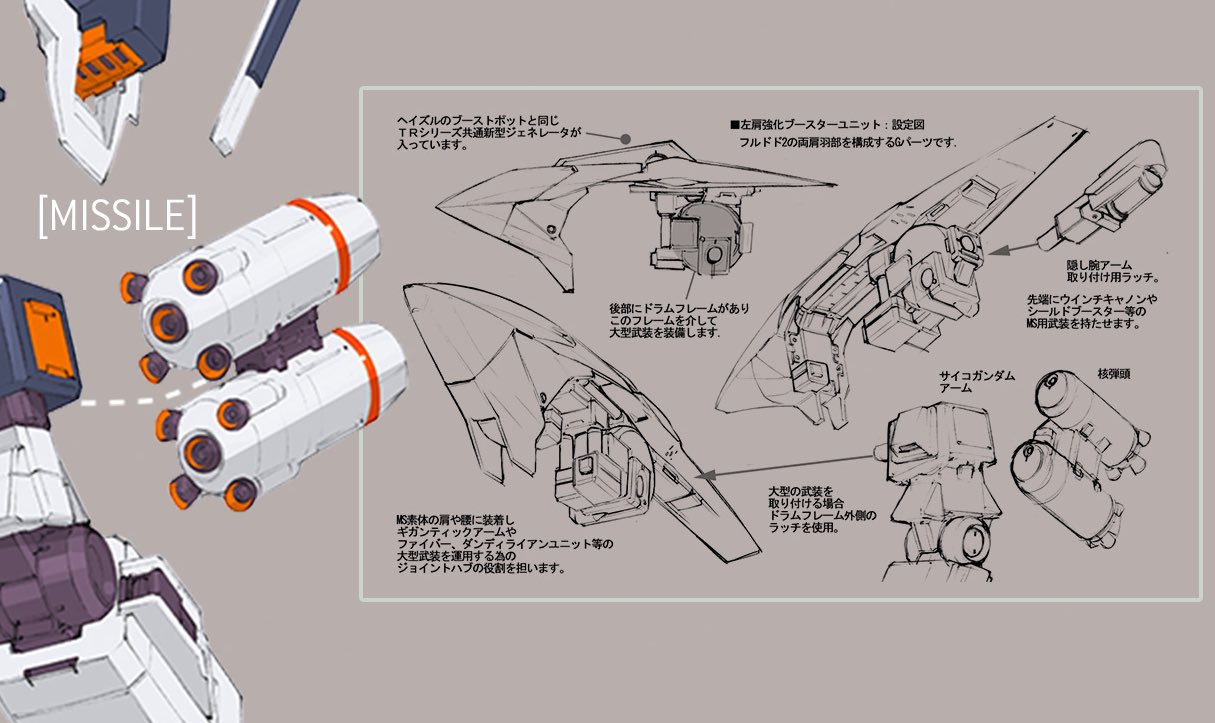 [MISSILE]

ヘイズルのブーストポットと同じ
ＴＲシリーズ共通新型ジェネレータが
入っています。

■左肩強化ブースターユニット：設定図
フルドド2の両肩羽部を構成するGパーツです.

後部にドラムフレームがあり
このフレームを介して
大型武装を装備します.

隠し腕アーム
取り付け用ラッチ。

先端にウインチキャノンや
シールドブースター等の
MS用武装を持たせます。

サイコガンダム
アーム

核弾頭

大型の武装を
取り付ける場合
ドラムフレーム外側の
ラッチを使用。

MS素体の肩や腰に装着し
ギガンティックアームや
ファイバー、ダンディライアンユニット等の
大型武装を運用する為の
ジョイントハブの役割を担います。