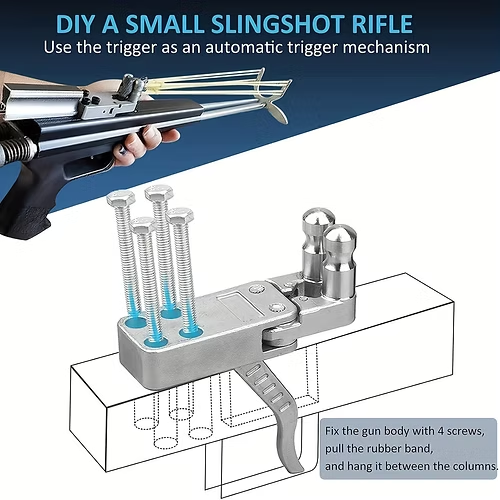 DIY A SMALL SLINGSHOT RIFLE
Use the trigger as an automatic trigger mechanism

Fix the gun body with 4 screws,
pull the rubber band,
and hang it between the columns.