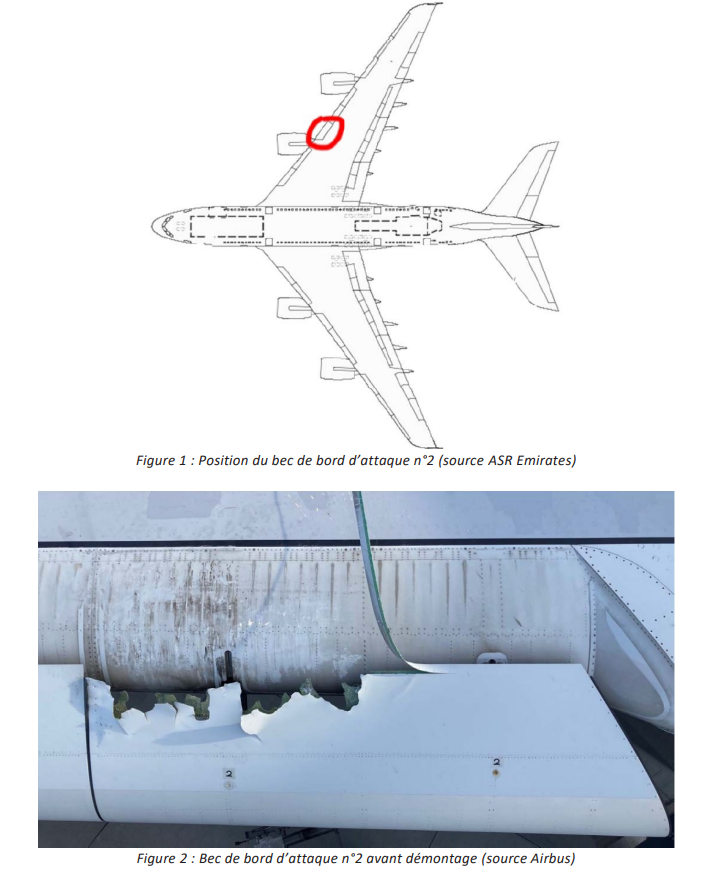 Figure 1 : Position du bec de bord d'attaque n°2 (source ASR Emirates)

2

2

Figure 2 : Bec de bord d'attaque n°2 avant démontage (source Airbus)