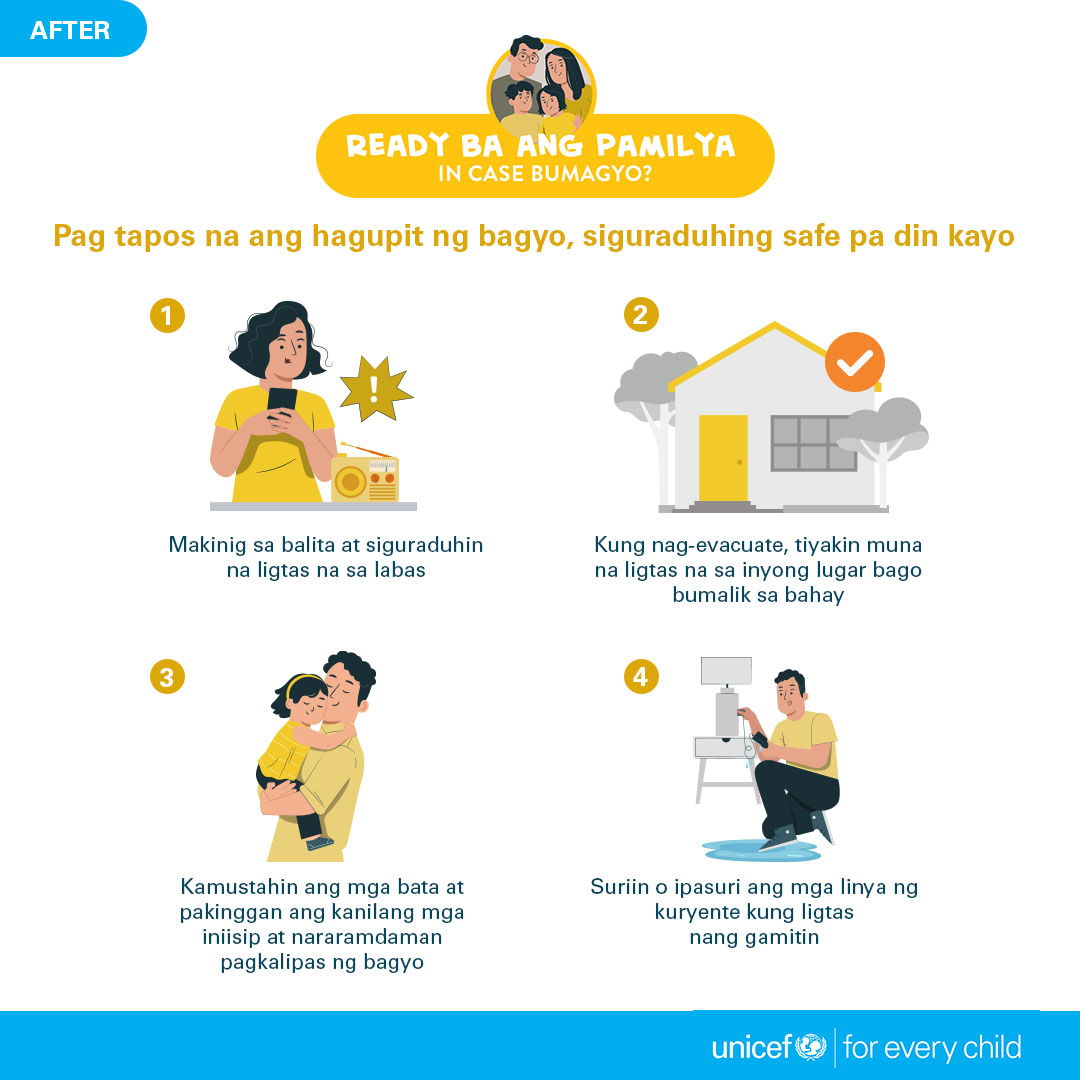 AFTER

READY BA ANG PAMILYA
IN CASE BUMAGYO?

Pag tapos na ang hagupit ng bagyo, siguraduhing safe pa din kayo

1
Makinig sa balita at siguraduhin na ligtas na sa labas

2
Kung nag-evacuate, tiyakin muna na ligtas na sa inyong lugar bago bumalik sa bahay

3
Kamustahin ang mga bata at pakinggan ang kanilang mga iniisip at nararamdaman pagkalipas ng bagyo

4
Suriin o ipasuri ang mga linya ng kuryente kung ligtas nang gamitin

unicef | for every child