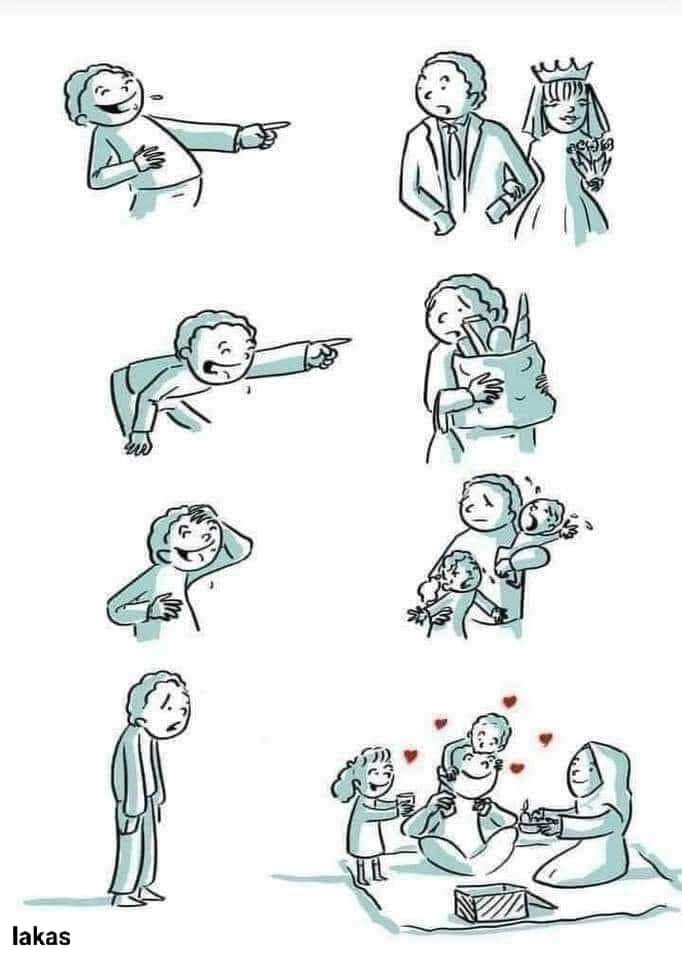 lakas