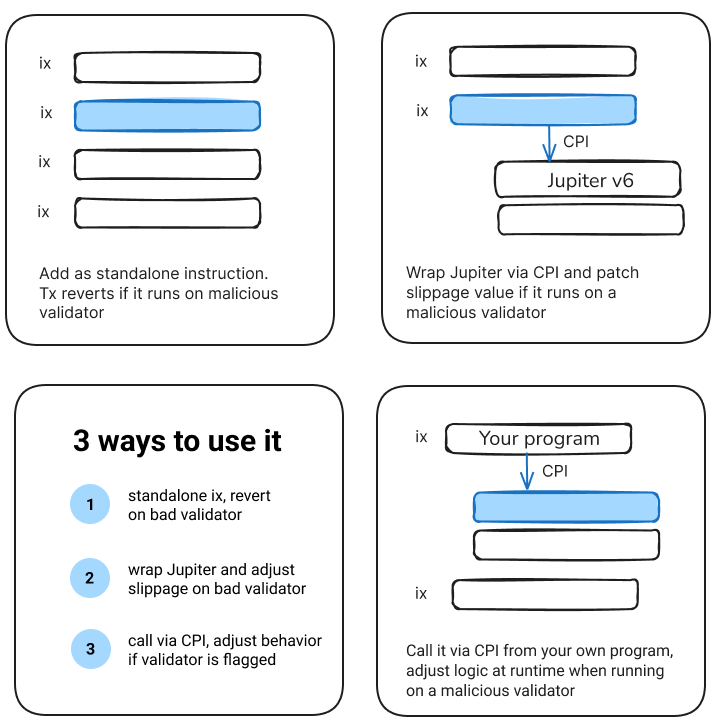 ix

ix

ix

ix

Add as standalone instruction. Tx reverts if it runs on malicious validator

ix

ix

CPI

Jupiter v6

Wrap Jupiter via CPI and patch slippage value if it runs on a malicious validator

3 ways to use it

1 standalone ix, revert on bad validator

2 wrap Jupiter and adjust slippage on bad validator

3 call via CPI, adjust behavior if validator is flagged

ix

Your program

CPI

ix

Call it via CPI from your own program, adjust logic at runtime when running on a malicious validator