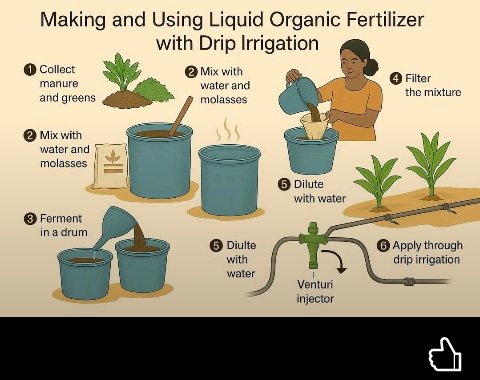 Making and Using Liquid Organic Fertilizer with Drip Irrigation

1 Collect manure and greens

2 Mix with water and molasses

4 Filter the mixture

2 Mix with water and molasses

5 Dilute with water

3 Ferment in a drum

5 Diulte with water

6 Apply through drip irrigation

Venturi injector