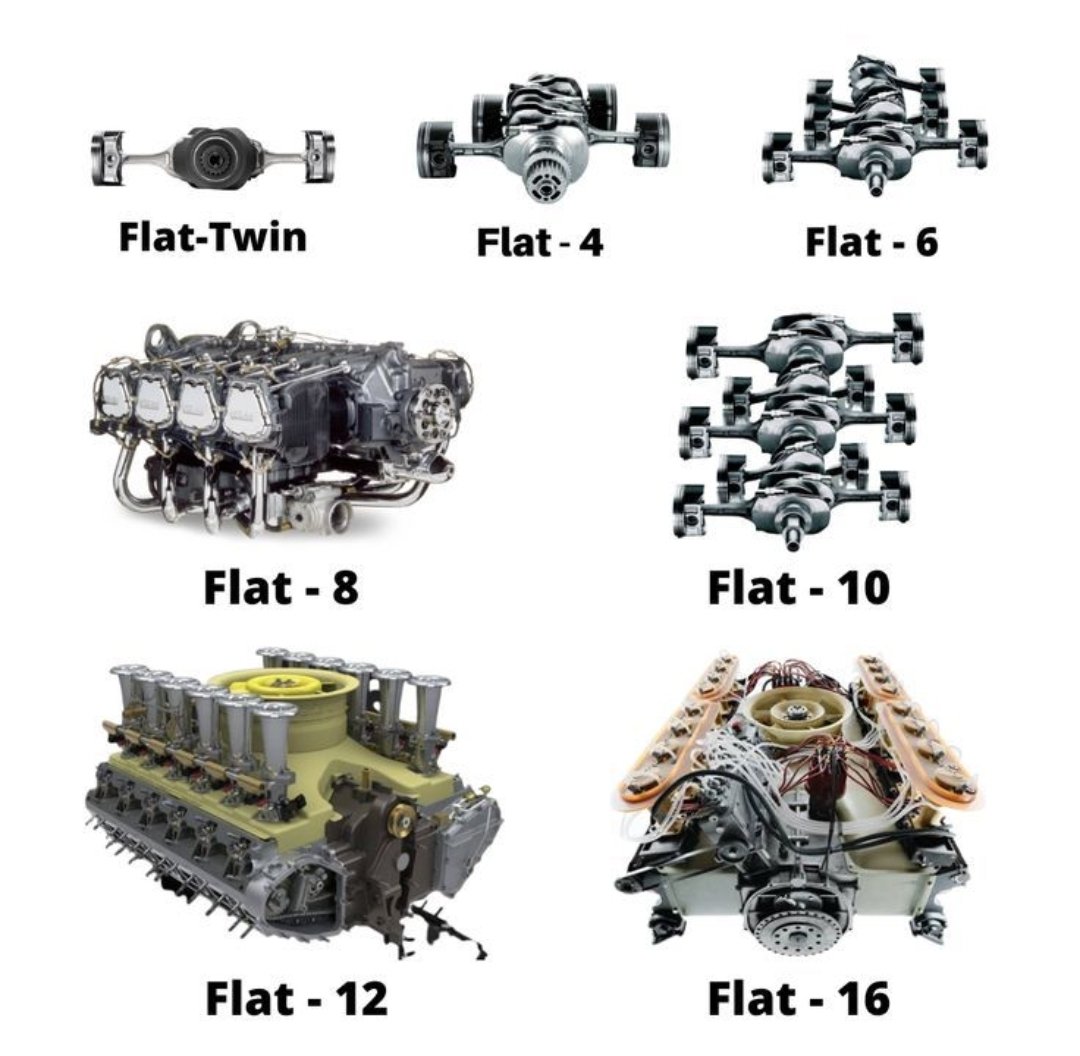 Flat-Twin

Flat - 4

Flat - 6

Flat - 8

Flat - 10

Flat - 12

Flat - 16