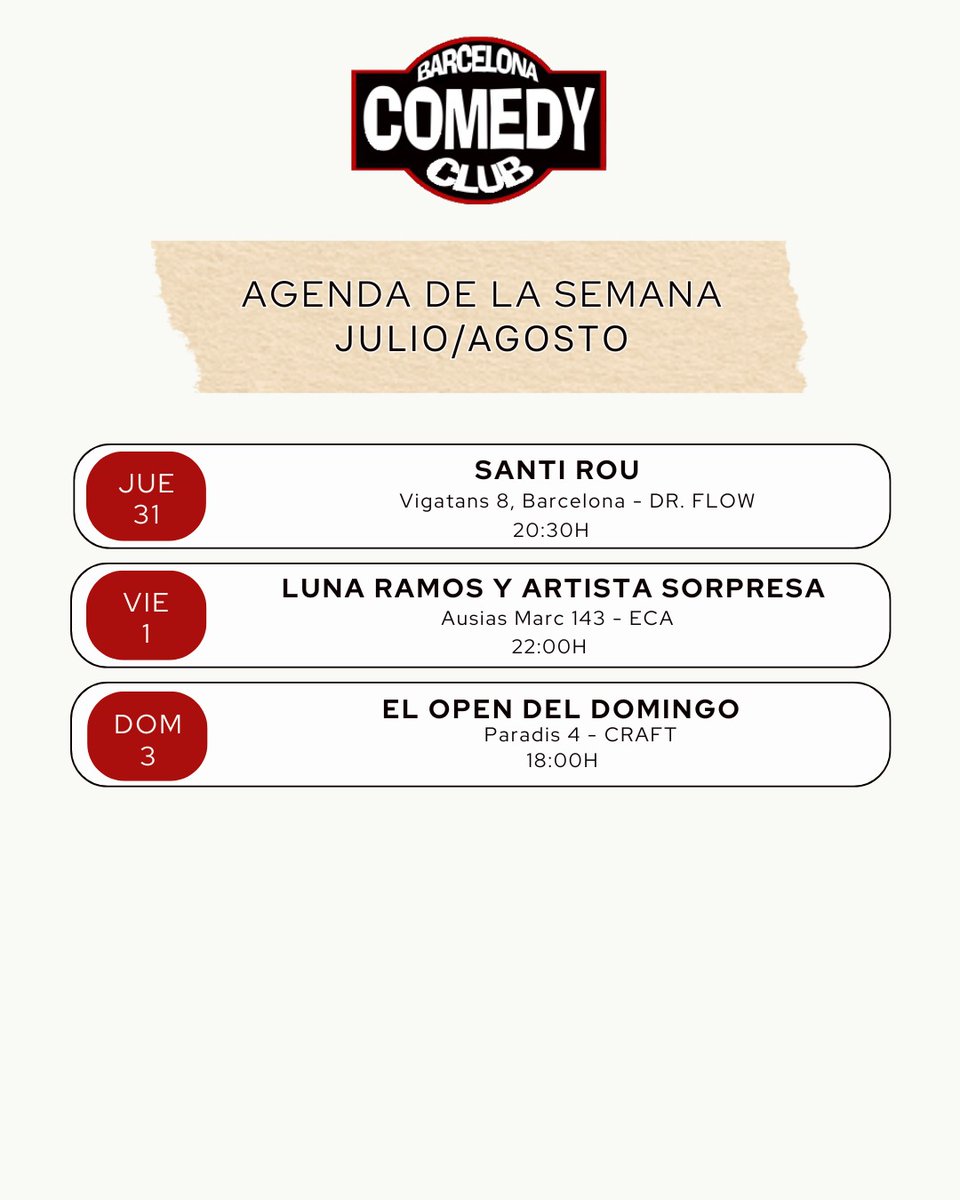 BARCELONA
COMEDY
CLUB

AGENDA DE LA SEMANA
JULIO/AGOSTO

JUE
31

SANTI ROU
Vigatans 8, Barcelona - DR. FLOW
20:30H

VIE
1

LUNA RAMOS Y ARTISTA SORPRESA
Ausias Marc 143 - ECA
22:00H

DOM
3

EL OPEN DEL DOMINGO
Paradis 4 - CRAFT
18:00H