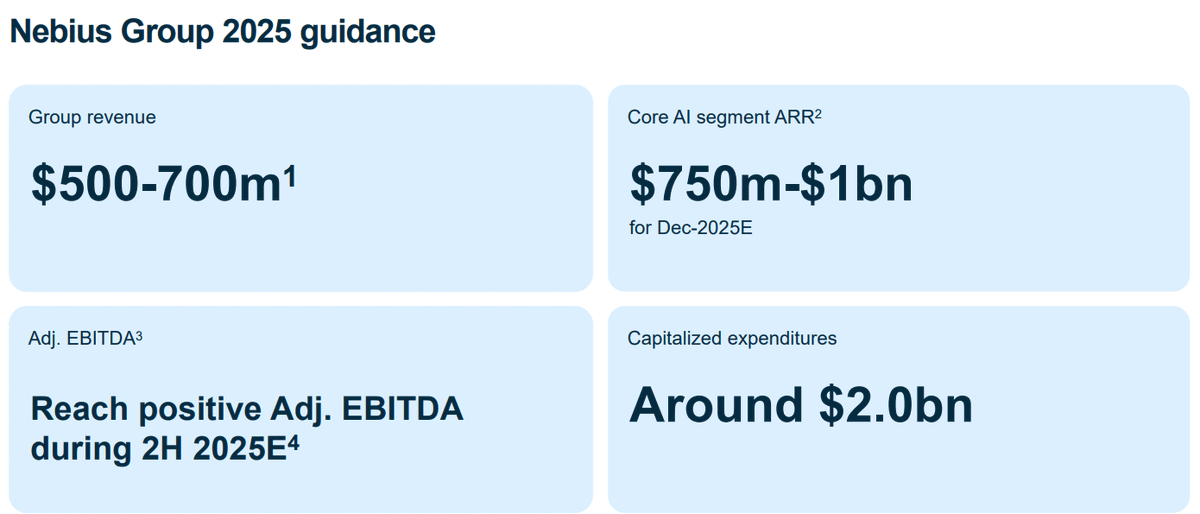 Nebius Group 2025 guidance

Group revenue

$500-700m$^{1}$

Core AI segment ARR$^{2}$

$750m-$1bn

for Dec-2025E

Adj. EBITDA$^{3}$

Reach positive Adj. EBITDA during 2H 2025E$^{4}$

Capitalized expenditures

Around $2.0bn