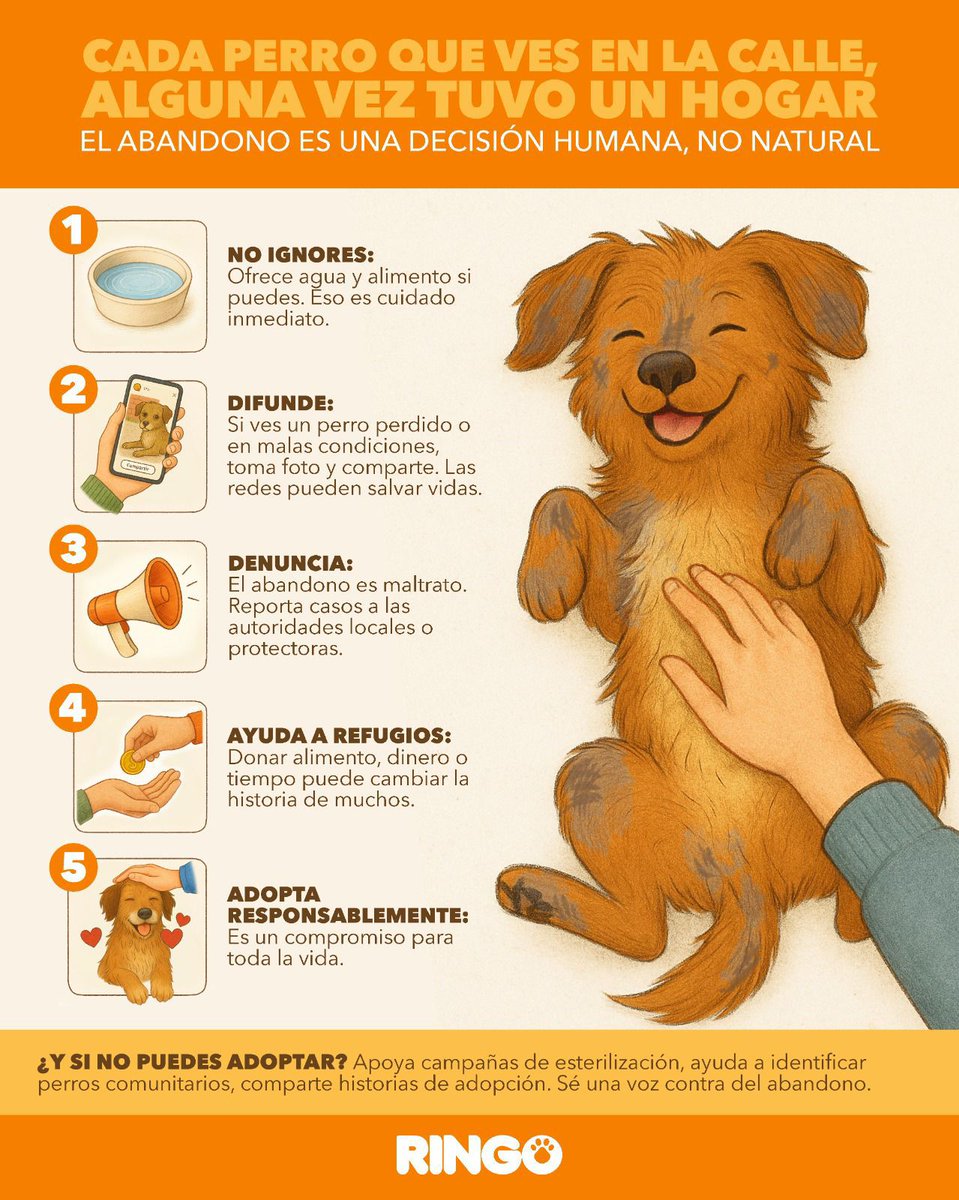 CADA PERRO QUE VES EN LA CALLE, ALGUNA VEZ TUVO UN HOGAR
EL ABANDONO ES UNA DECISIÓN HUMANA, NO NATURAL

1
NO IGNORES:
Ofrece agua y alimento si puedes. Eso es cuidado inmediato.

2
Compartir
DIFUNDE:
Si ves un perro perdido o en malas condiciones, toma foto y comparte. Las redes pueden salvar vidas.

3
DENUNCIA:
El abandono es maltrato. Reporta casos a las autoridades locales o protectoras.

4
AYUDA A REFUGIOS:
Donar alimento, dinero o tiempo puede cambiar la historia de muchos.

5
ADOPTA RESPONSABLEMENTE:
Es un compromiso para toda la vida.

¿Y SI NO PUEDES ADOPTAR? Apoya campañas de esterilización, ayuda a identificar perros comunitarios, comparte historias de adopción. Sé una voz contra del abandono.

RINGO