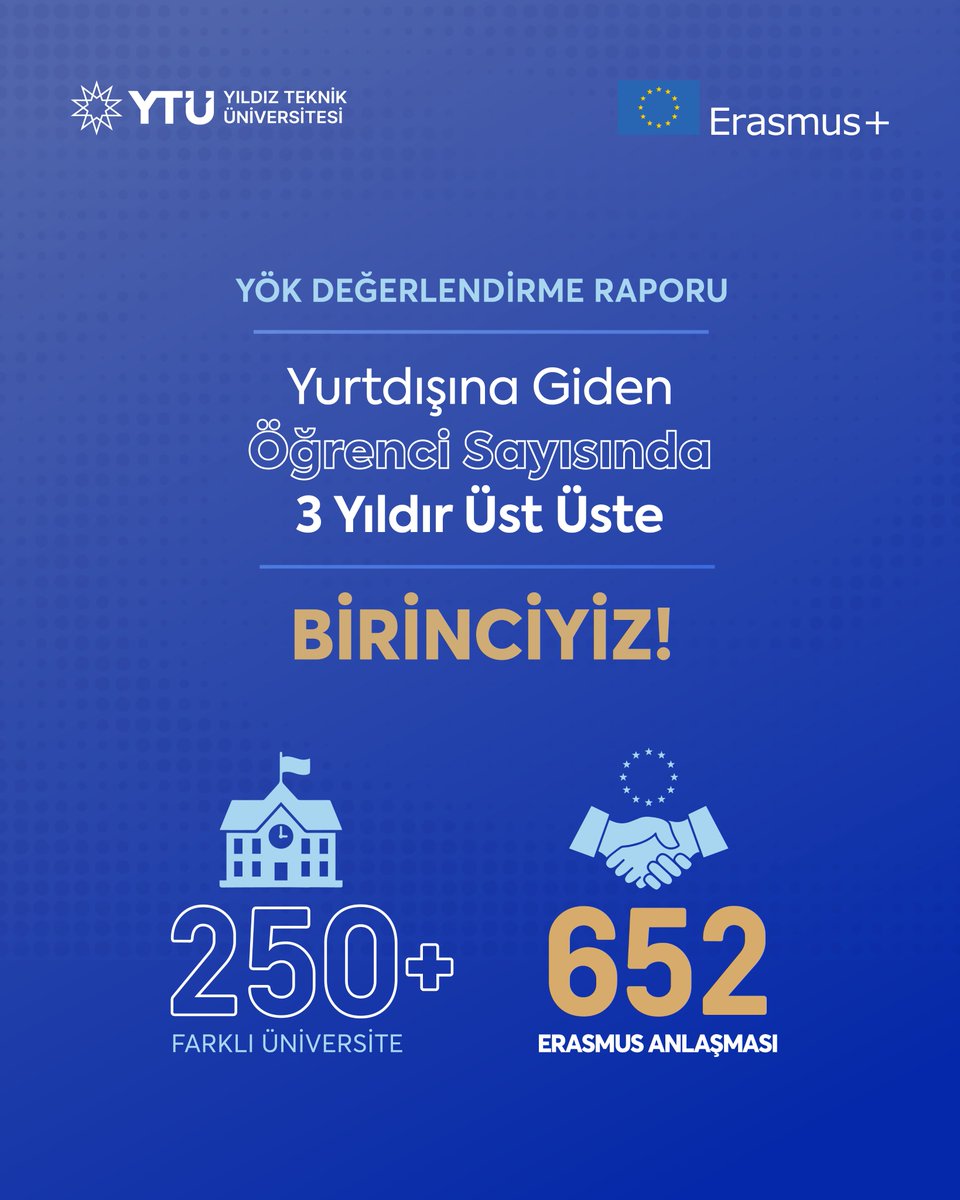 YTÜ YILDIZ TEKNİK ÜNİVERSİTESİ

Erasmus+

YÖK DEĞERLENDİRME RAPORU

Yurtdışına Giden
Öğrenci Sayısında
3 Yıldır Üst Üste

BİRİNCİYİZ!

250+
FARKLI ÜNİVERSİTE

652
ERASMUS ANLAŞMASI