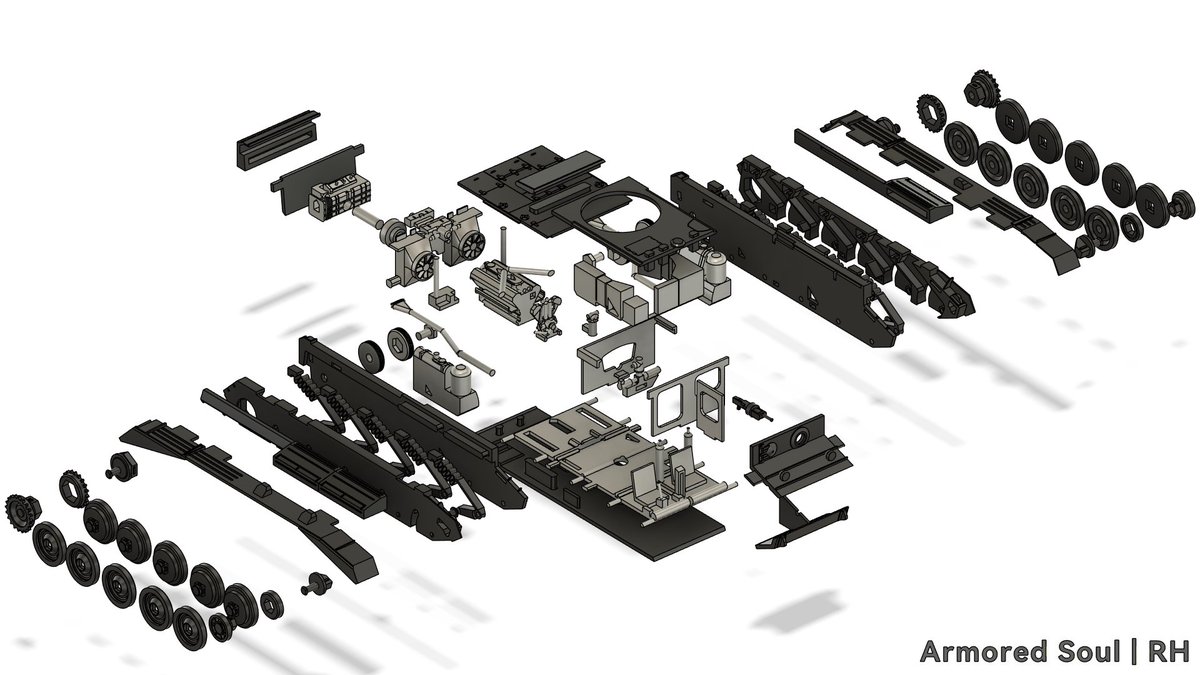 Armored Soul | RH