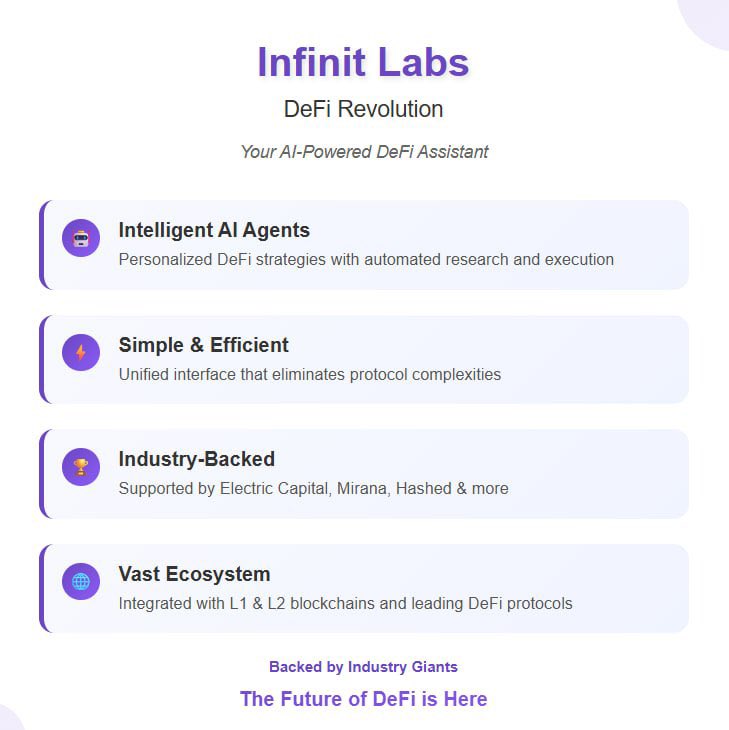 Infinit Labs

DeFi Revolution

Your AI-Powered DeFi Assistant

Intelligent AI Agents

Personalized DeFi strategies with automated research and execution

Simple & Efficient

Unified interface that eliminates protocol complexities

Industry-Backed

Supported by Electric Capital, Mirana, Hashed & more

Vast Ecosystem

Integrated with L1 & L2 blockchains and leading DeFi protocols

Backed by Industry Giants

The Future of DeFi is Here