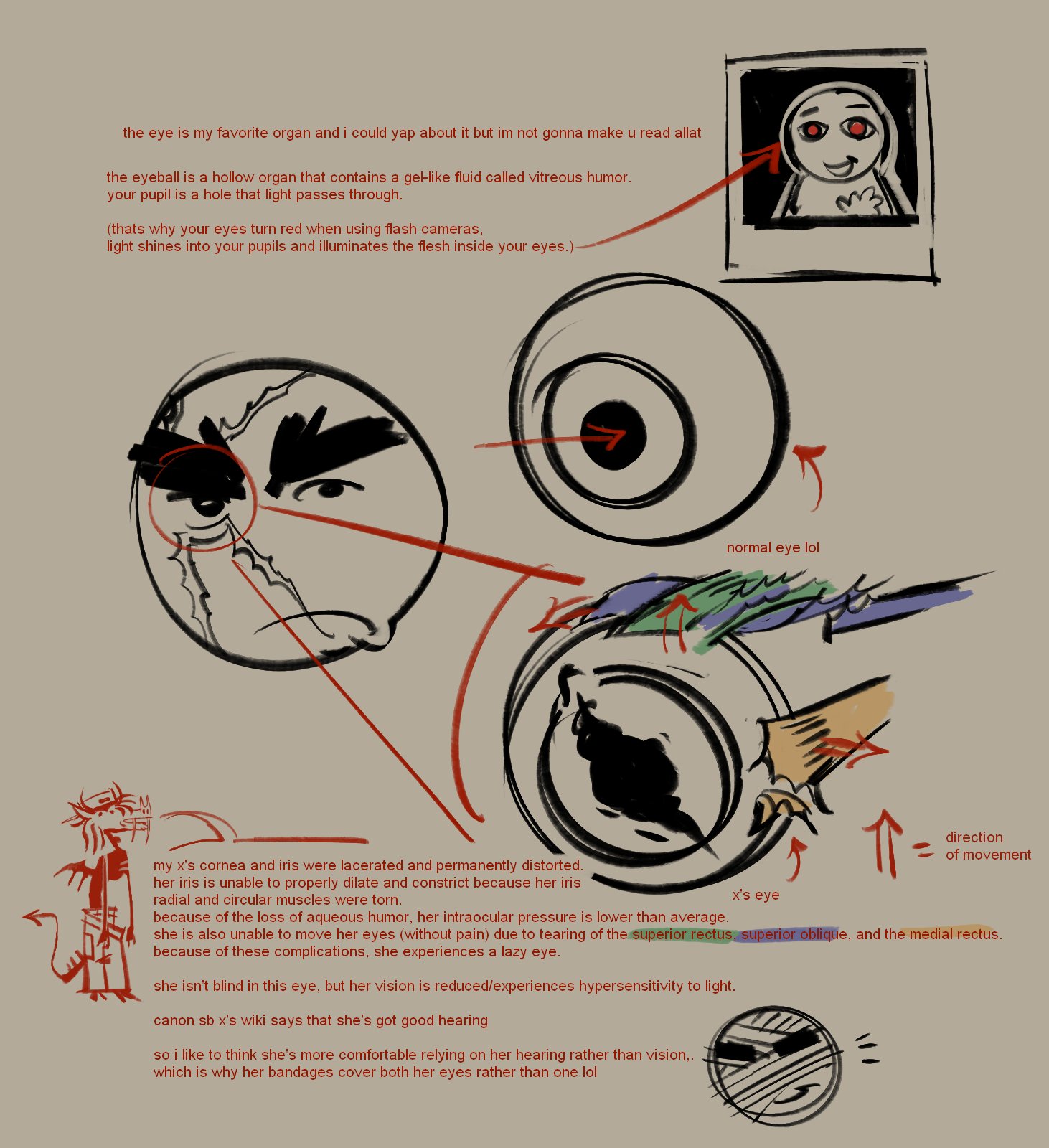 the eye is my favorite organ and i could yap about it but im not gonna make u read allat

the eyeball is a hollow organ that contains a gel-like fluid called vitreous humor.
your pupil is a hole that light passes through.

(thats why your eyes turn red when using flash cameras,
light shines into your pupils and illuminates the flesh inside your eyes.)

normal eye lol

direction of movement

x's eye

my x's cornea and iris were lacerated and permanently distorted.
her iris is unable to properly dilate and constrict because her iris radial and circular muscles were torn.
because of the loss of aqueous humor, her intraocular pressure is lower than average.
she is also unable to move her eyes (without pain) due to tearing of the superior rectus, superior oblique, and the medial rectus.
because of these complications, she experiences a lazy eye.

she isn't blind in this eye, but her vision is reduced/experiences hypersensitivity to light.

canon sb x's wiki says that she's got good hearing

so i like to think she's more comfortable relying on her hearing rather than vision,.
which is why her bandages cover both her eyes rather than one lol