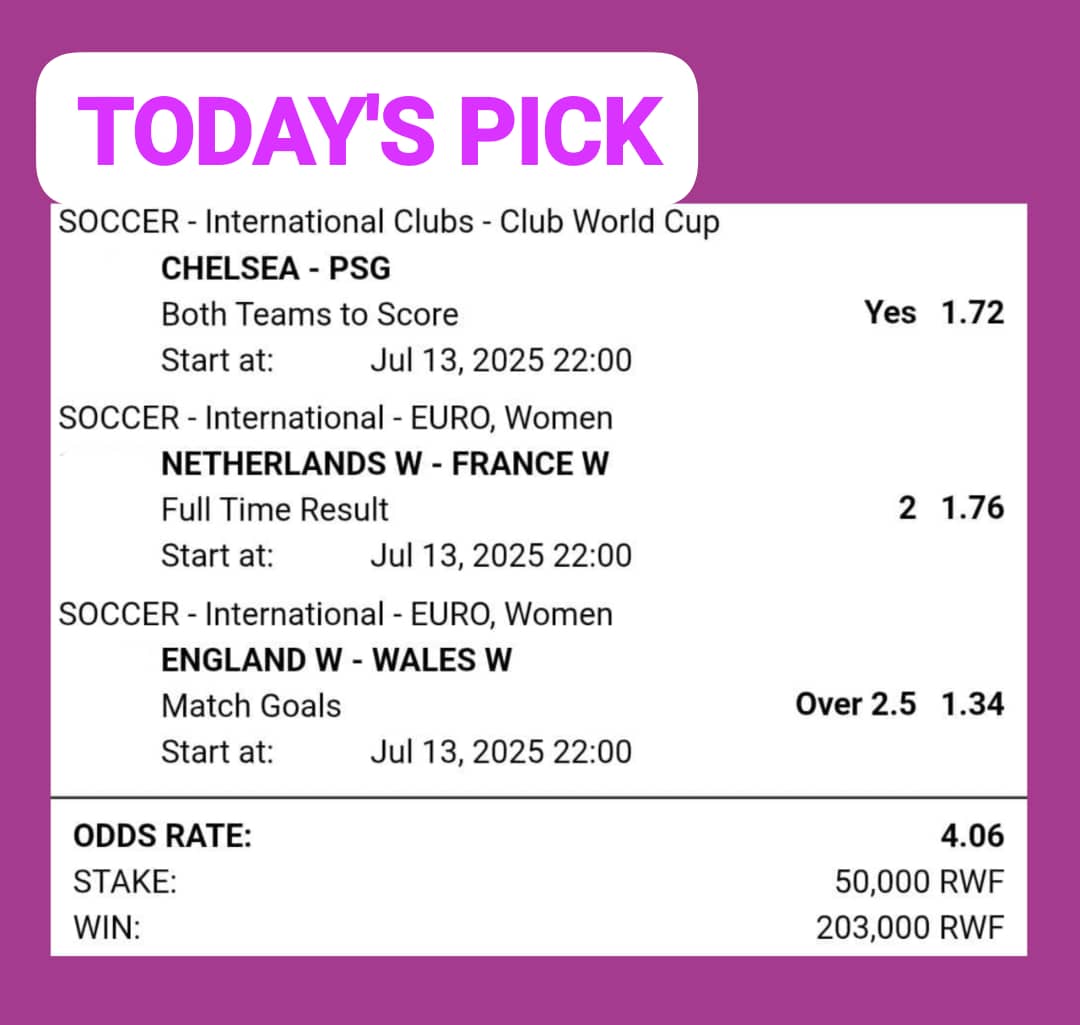 TODAY'S PICK

SOCCER - International Clubs - Club World Cup
CHELSEA - PSG
Both Teams to Score Yes 1.72
Start at: Jul 13, 2025 22:00

SOCCER - International - EURO, Women
NETHERLANDS W - FRANCE W
Full Time Result 2 1.76
Start at: Jul 13, 2025 22:00

SOCCER - International - EURO, Women
ENGLAND W - WALES W
Match Goals Over 2.5 1.34
Start at: Jul 13, 2025 22:00

ODDS RATE: 4.06
STAKE: 50,000 RWF
WIN: 203,000 RWF