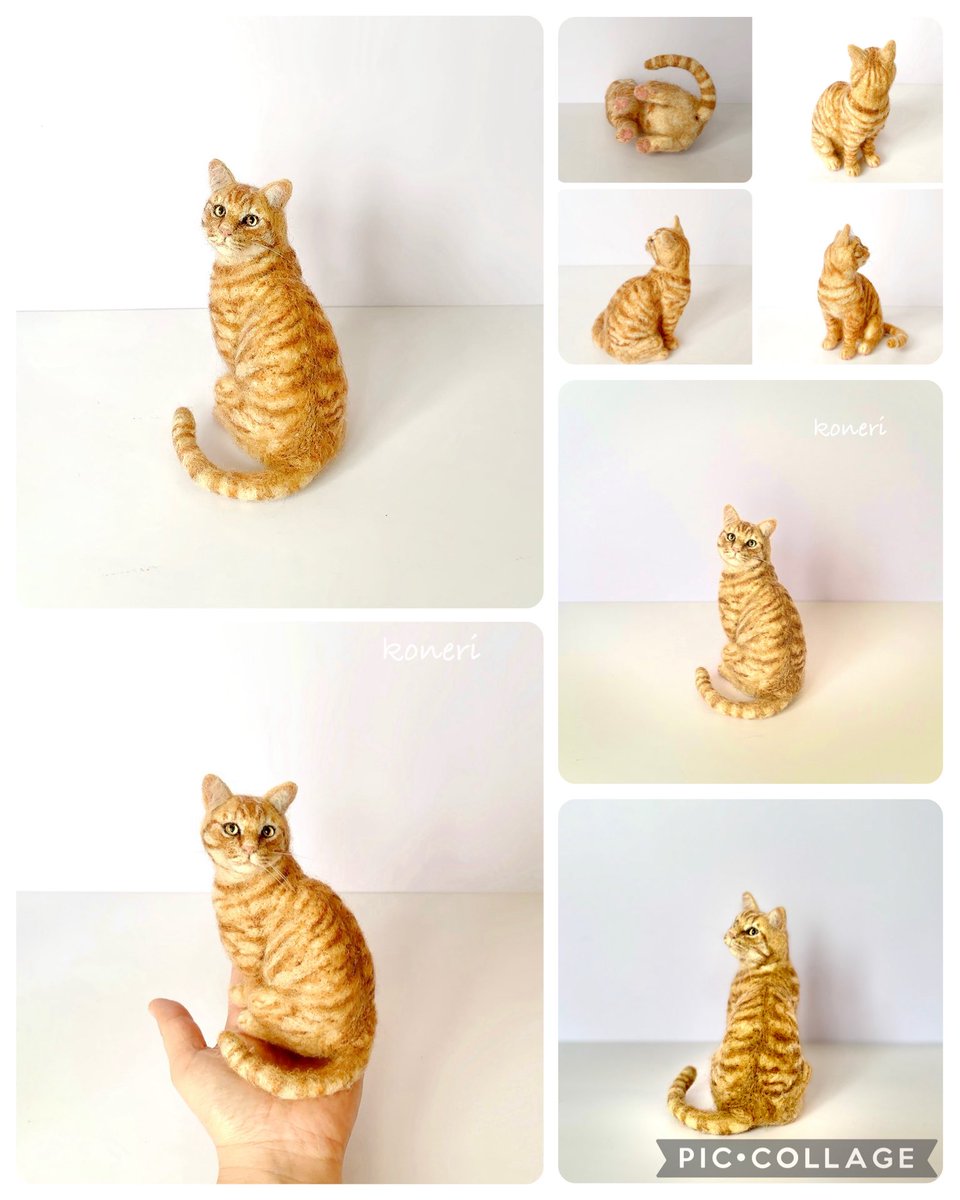 koneri

koneri

PIC•COLLAGE