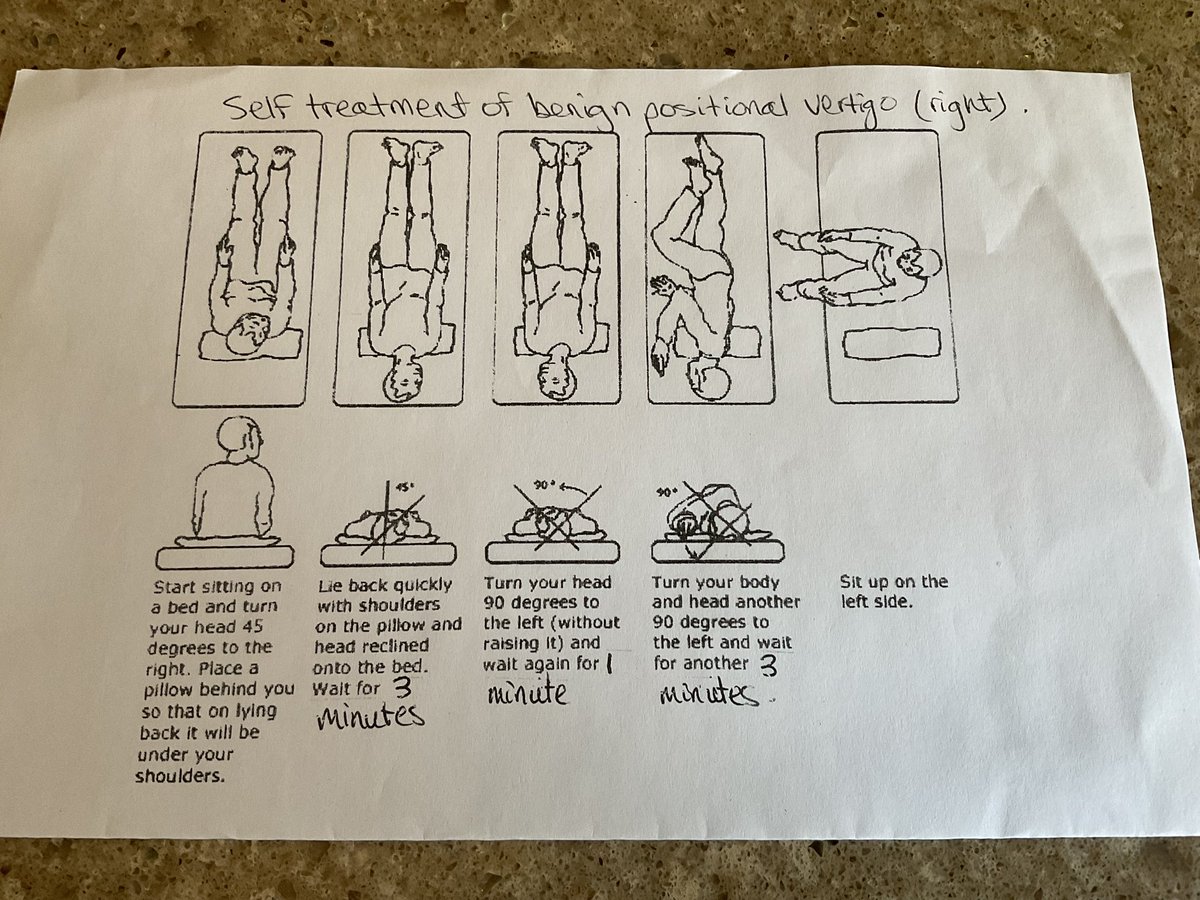 Self treatment of benign positional vertigo (right).

45°

90°

90°

Start sitting on a bed and turn your head 45 degrees to the right. Place a pillow behind you so that on lying back it will be under your shoulders.

Lie back quickly with shoulders on the pillow and head reclined onto the bed. Wait for 3 minutes

Turn your head 90 degrees to the left (without raising it) and wait again for 1 minute

Turn your body and head another 90 degrees to the left and wait for another 3 minutes

Sit up on the left side.