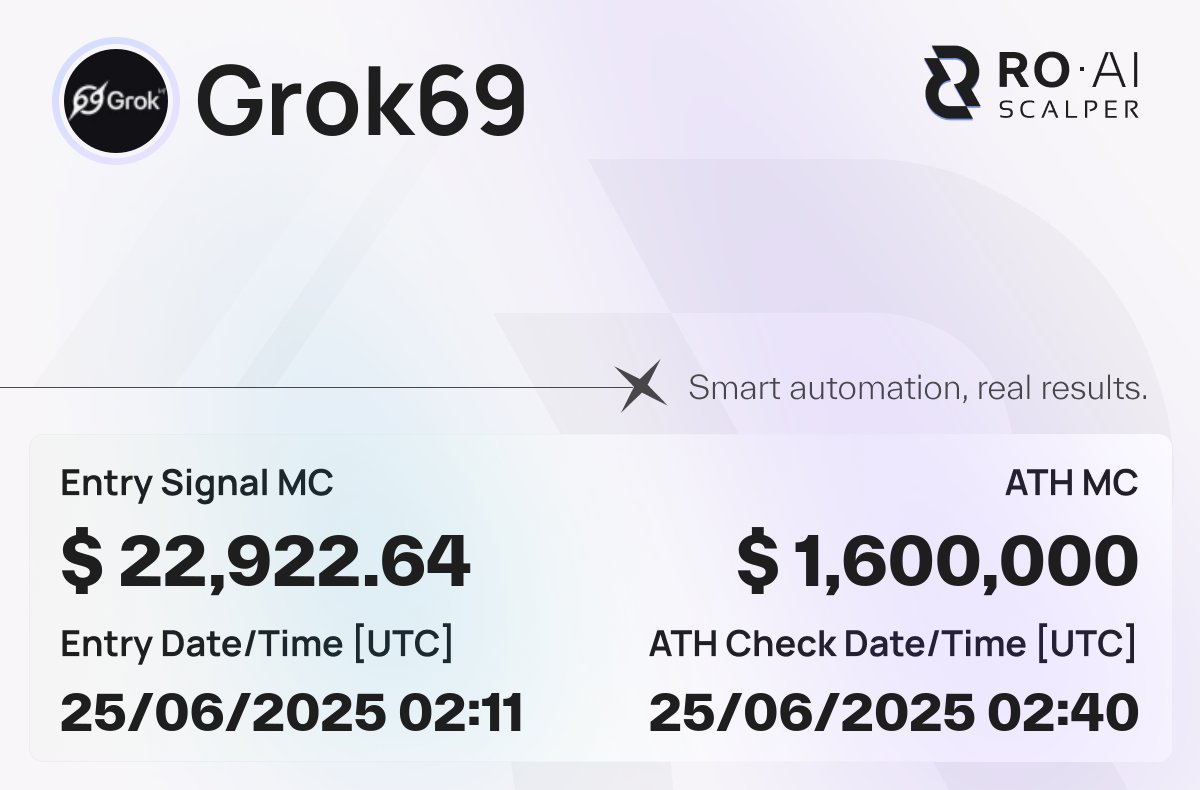 Grok

Grok69

RO·AI
SCALPER

Smart automation, real results.

Entry Signal MC

$ 22,922.64

Entry Date/Time [UTC]

25/06/2025 02:11

ATH MC

$ 1,600,000

ATH Check Date/Time [UTC]

25/06/2025 02:40