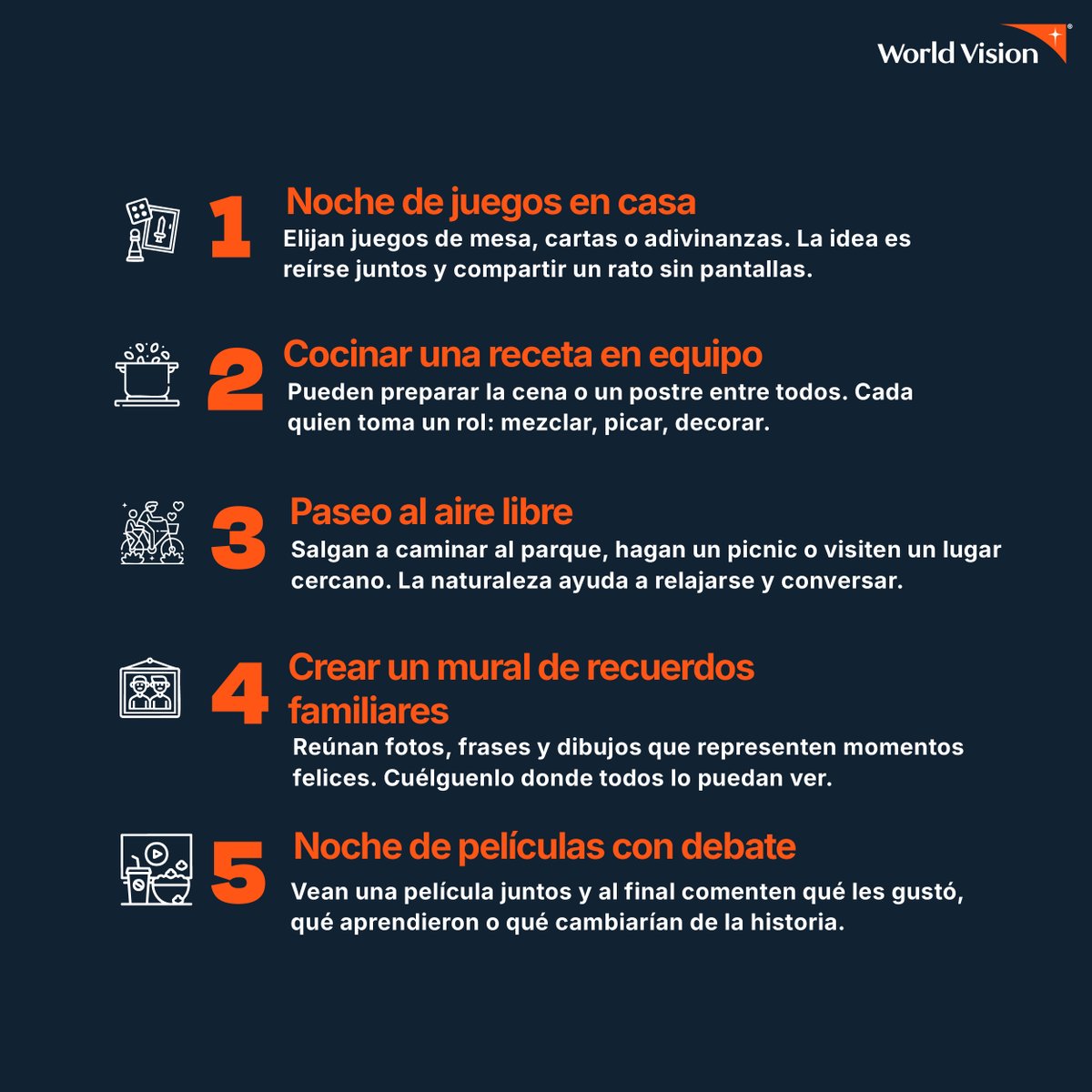 World Vision

1 Noche de juegos en casa
Elijan juegos de mesa, cartas o adivinanzas. La idea es reírse juntos y compartir un rato sin pantallas.

2 Cocinar una receta en equipo
Pueden preparar la cena o un postre entre todos. Cada quien toma un rol: mezclar, picar, decorar.

3 Paseo al aire libre
Salgan a caminar al parque, hagan un picnic o visiten un lugar cercano. La naturaleza ayuda a relajarse y conversar.

4 Crear un mural de recuerdos familiares
Reúnan fotos, frases y dibujos que representen momentos felices. Cuélguenlo donde todos lo puedan ver.

5 Noche de películas con debate
Vean una película juntos y al final comenten qué les gustó, qué aprendieron o qué cambiarían de la historia.