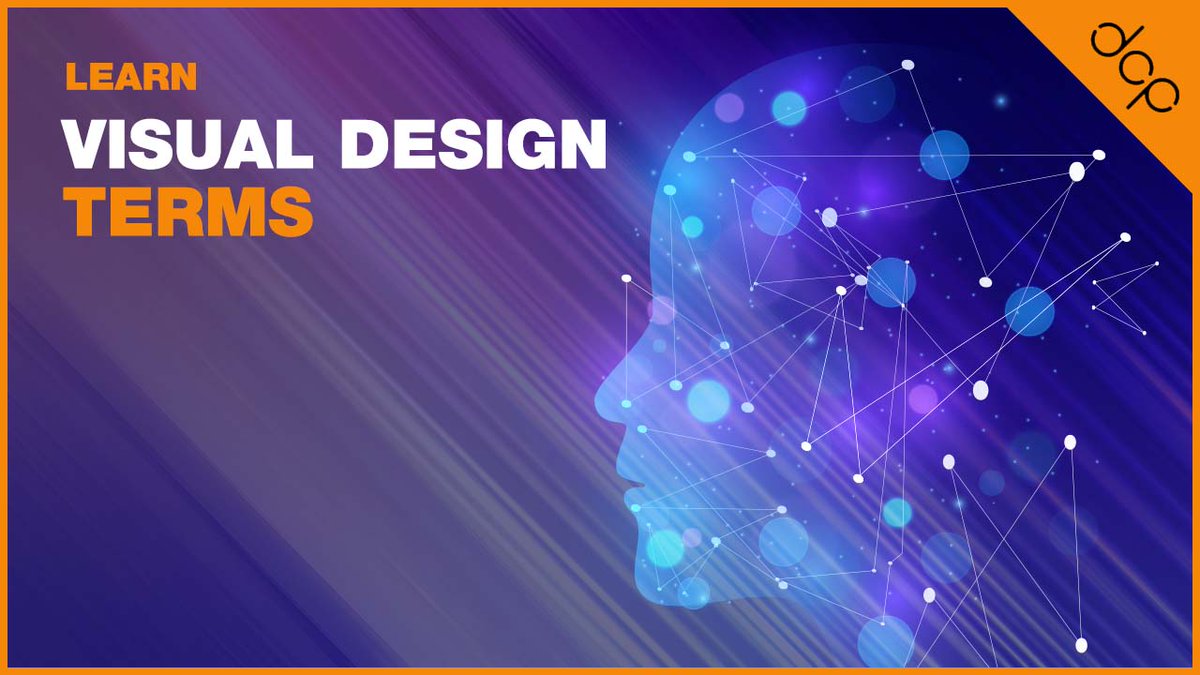 LEARN
VISUAL DESIGN
TERMS

dcp