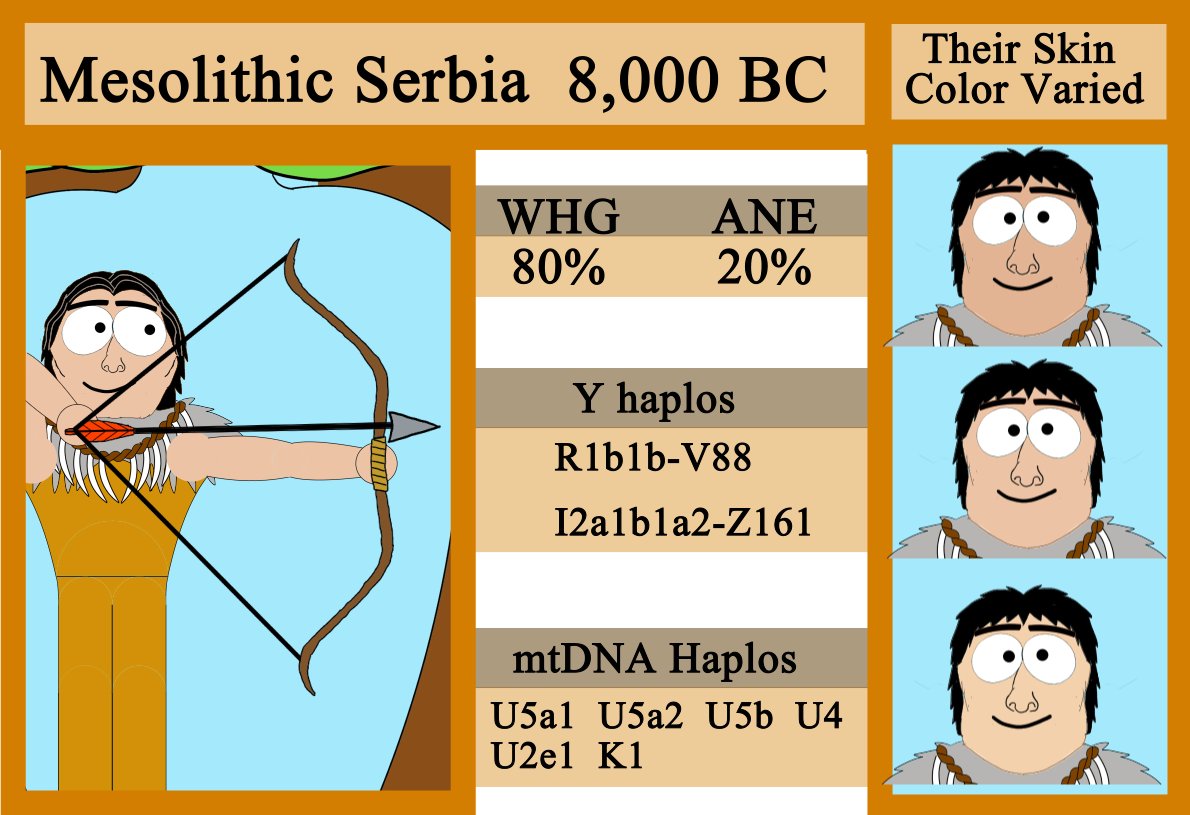 Mesolithic Serbia 8,000 BC

Their Skin Color Varied

| WHG | ANE |
|---|---|
| 80% | 20% |

Y haplos

R1b1b-V88

I2a1b1a2-Z161

mtDNA Haplos

U5a1 U5a2 U5b U4 U2e1 K1