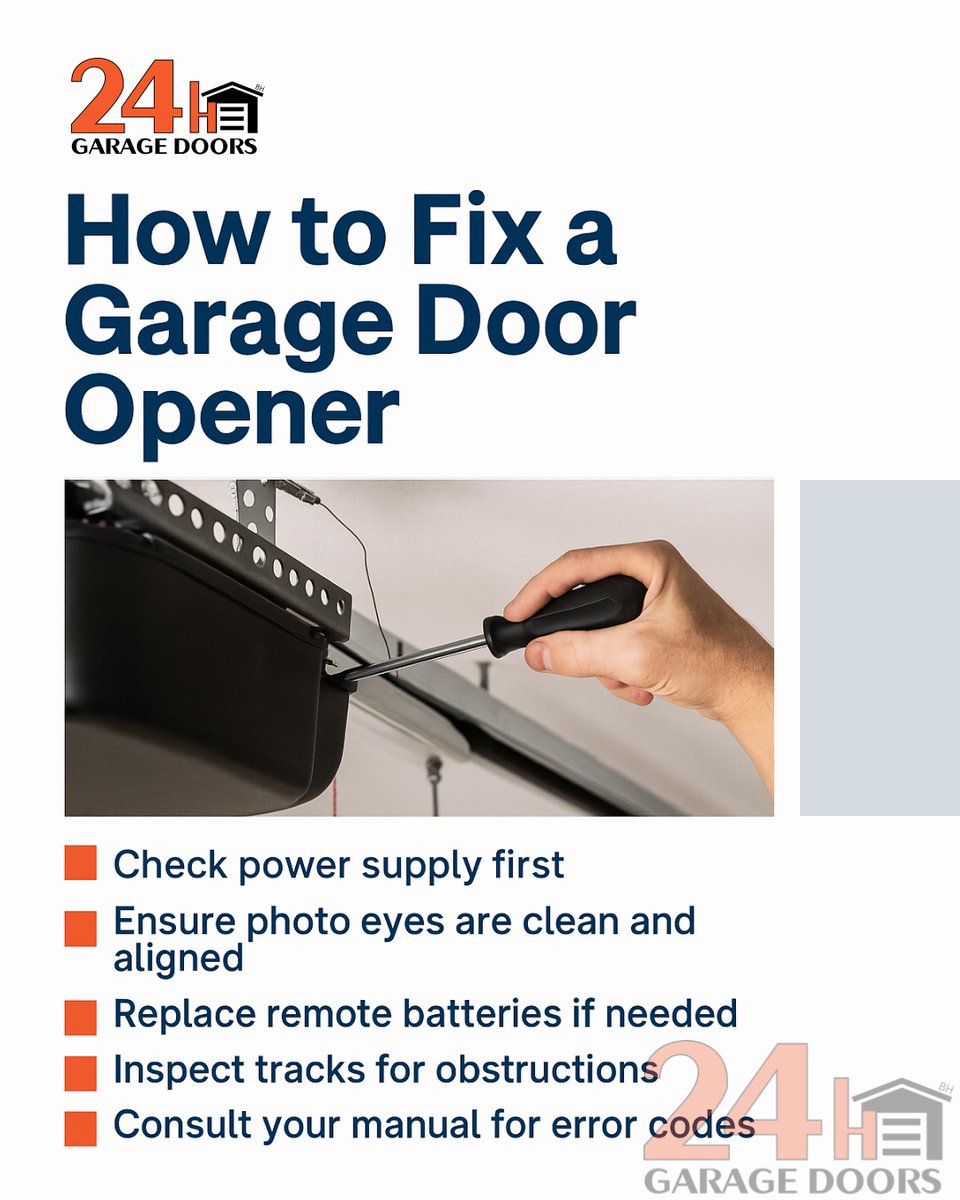 24H BH
GARAGE DOORS

How to Fix a Garage Door Opener

Check power supply first

Ensure photo eyes are clean and aligned

Replace remote batteries if needed

Inspect tracks for obstructions

Consult your manual for error codes

24H BH
GARAGE DOORS