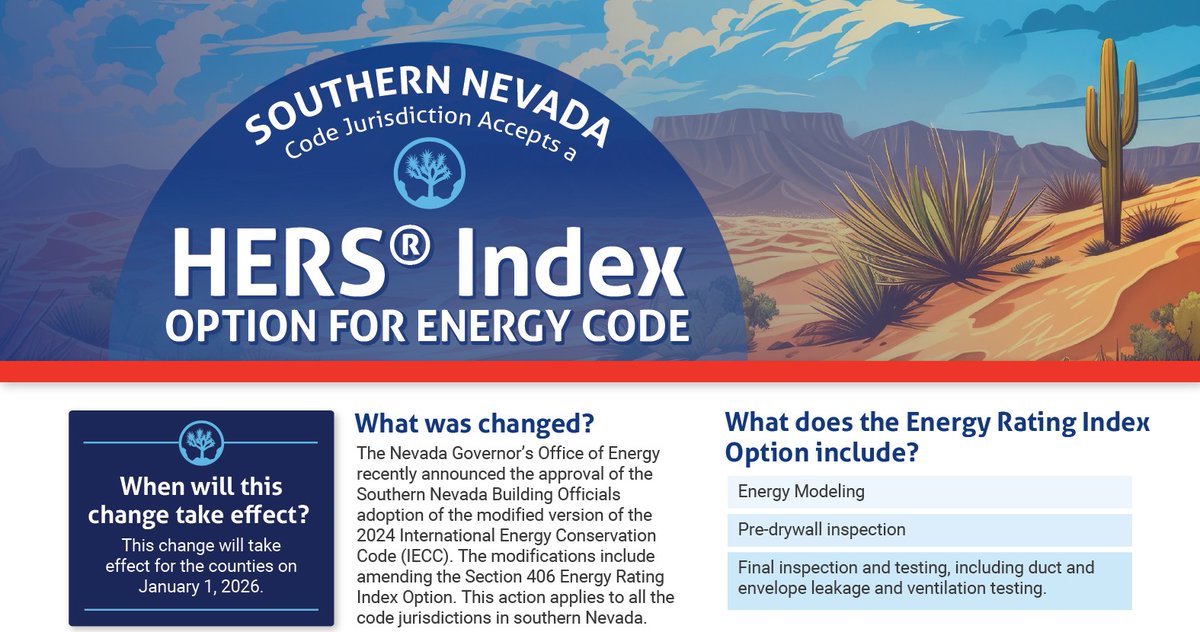 SOUTHERN NEVADA
Code Jurisdiction Accepts a

HERS® Index
OPTION FOR ENERGY CODE

When will this change take effect?
This change will take effect for the counties on January 1, 2026.

What was changed?
The Nevada Governor's Office of Energy recently announced the approval of the Southern Nevada Building Officials adoption of the modified version of the 2024 International Energy Conservation Code (IECC). The modifications include amending the Section 406 Energy Rating Index Option. This action applies to all the code jurisdictions in southern Nevada.

What does the Energy Rating Index Option include?
Energy Modeling
Pre-drywall inspection
Final inspection and testing, including duct and envelope leakage and ventilation testing.