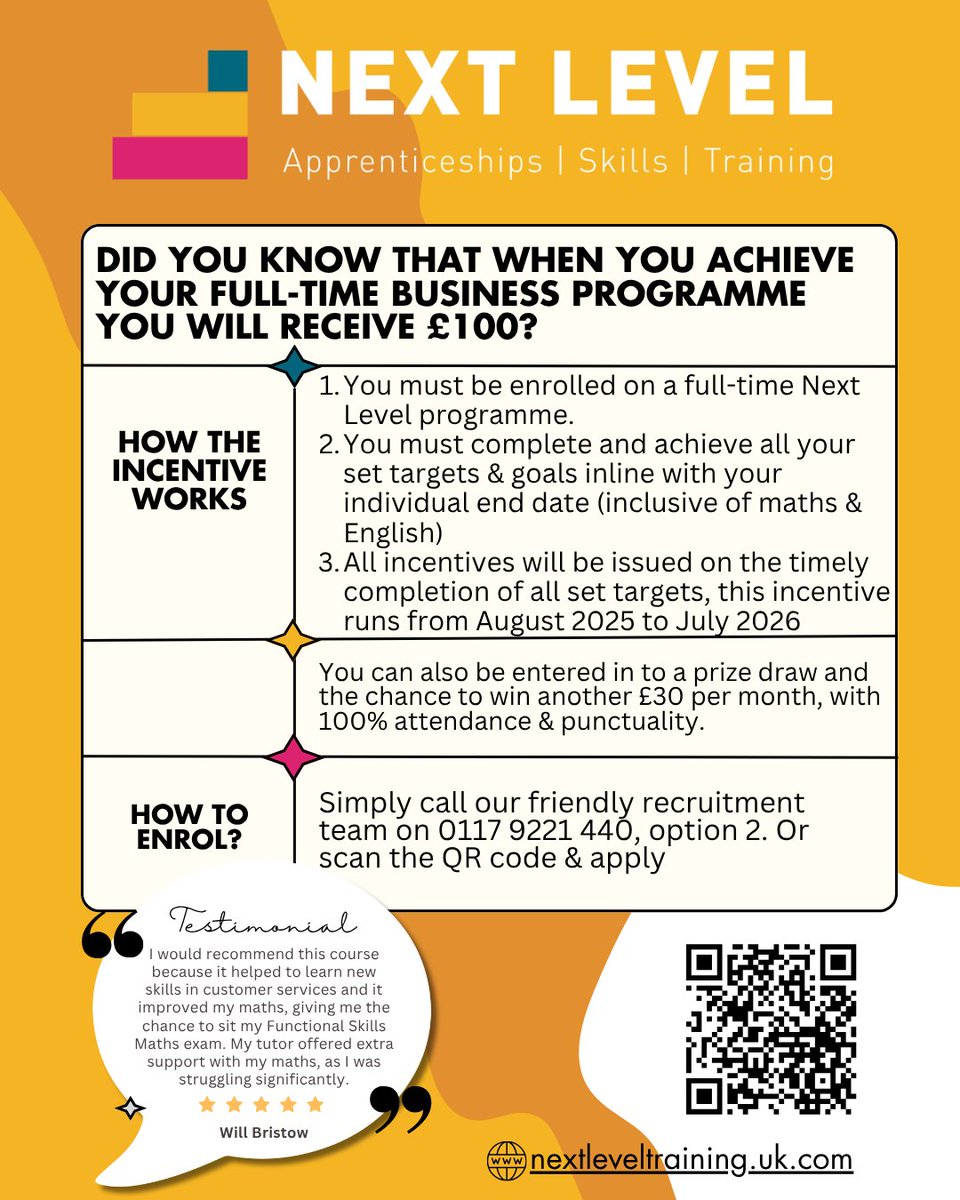 NEXT LEVEL
Apprenticeships | Skills | Training

DID YOU KNOW THAT WHEN YOU ACHIEVE YOUR FULL-TIME BUSINESS PROGRAMME YOU WILL RECEIVE £100?

HOW THE INCENTIVE WORKS

1. You must be enrolled on a full-time Next Level programme.
2. You must complete and achieve all your set targets & goals inline with your individual end date (inclusive of maths & English)
3. All incentives will be issued on the timely completion of all set targets, this incentive runs from August 2025 to July 2026

You can also be entered in to a prize draw and the chance to win another £30 per month, with 100% attendance & punctuality.

HOW TO ENROL?

Simply call our friendly recruitment team on 0117 9221 440, option 2. Or scan the QR code & apply

Testimonial
I would recommend this course because it helped to learn new skills in customer services and it improved my maths, giving me the chance to sit my Functional Skills Maths exam. My tutor offered extra support with my maths, as I was struggling significantly.
Will Bristow

www nextleveltraining.uk.com