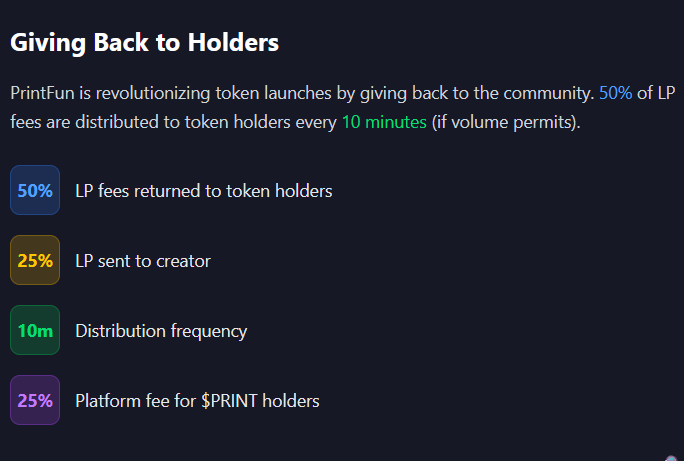 Giving Back to Holders

PrintFun is revolutionizing token launches by giving back to the community. 50% of LP fees are distributed to token holders every 10 minutes (if volume permits).

50% LP fees returned to token holders

25% LP sent to creator

10m Distribution frequency

25% Platform fee for \$PRINT holders