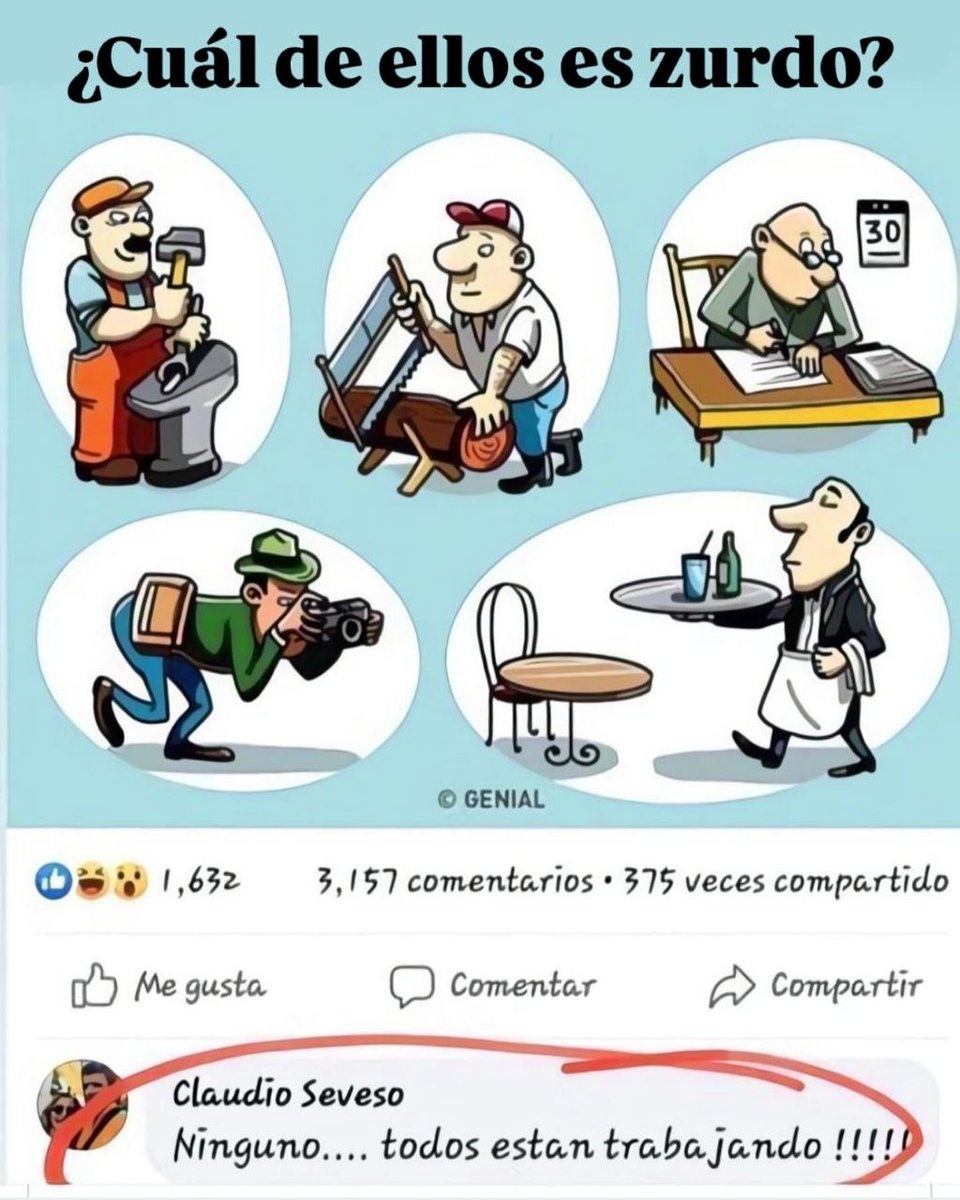 ¿Cuál de ellos es zurdo?

30

© GENIAL

1,632 3,157 comentarios • 375 veces compartido

Me gusta Comentar Compartir

Claudio Seveso
Ninguno.... todos estan trabajando !!!!!