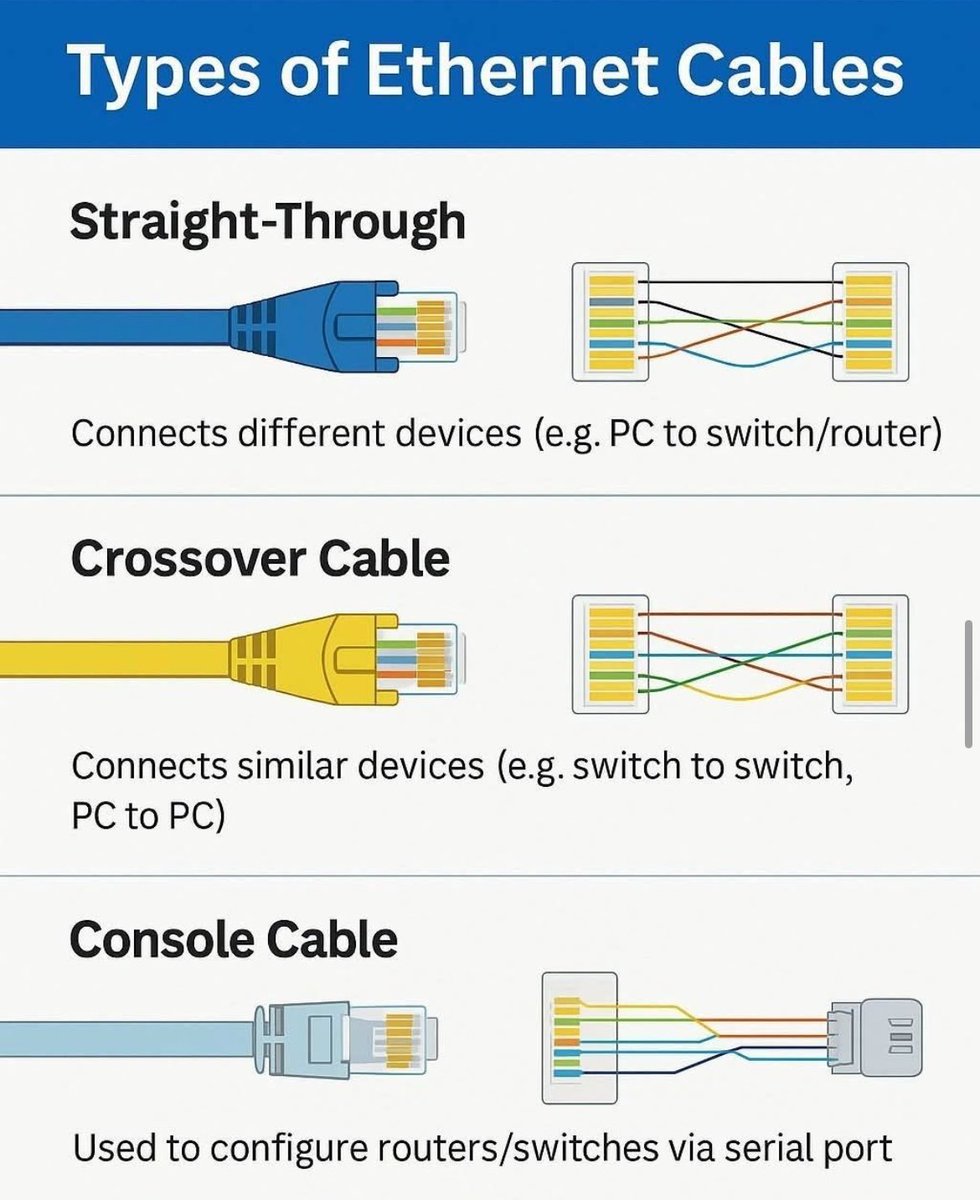 Types of Ethernet Cables

Straight-Through

Connects different devices (e.g. PC to switch/router)

Crossover Cable

Connects similar devices (e.g. switch to switch, PC to PC)

Console Cable

Used to configure routers/switches via serial port