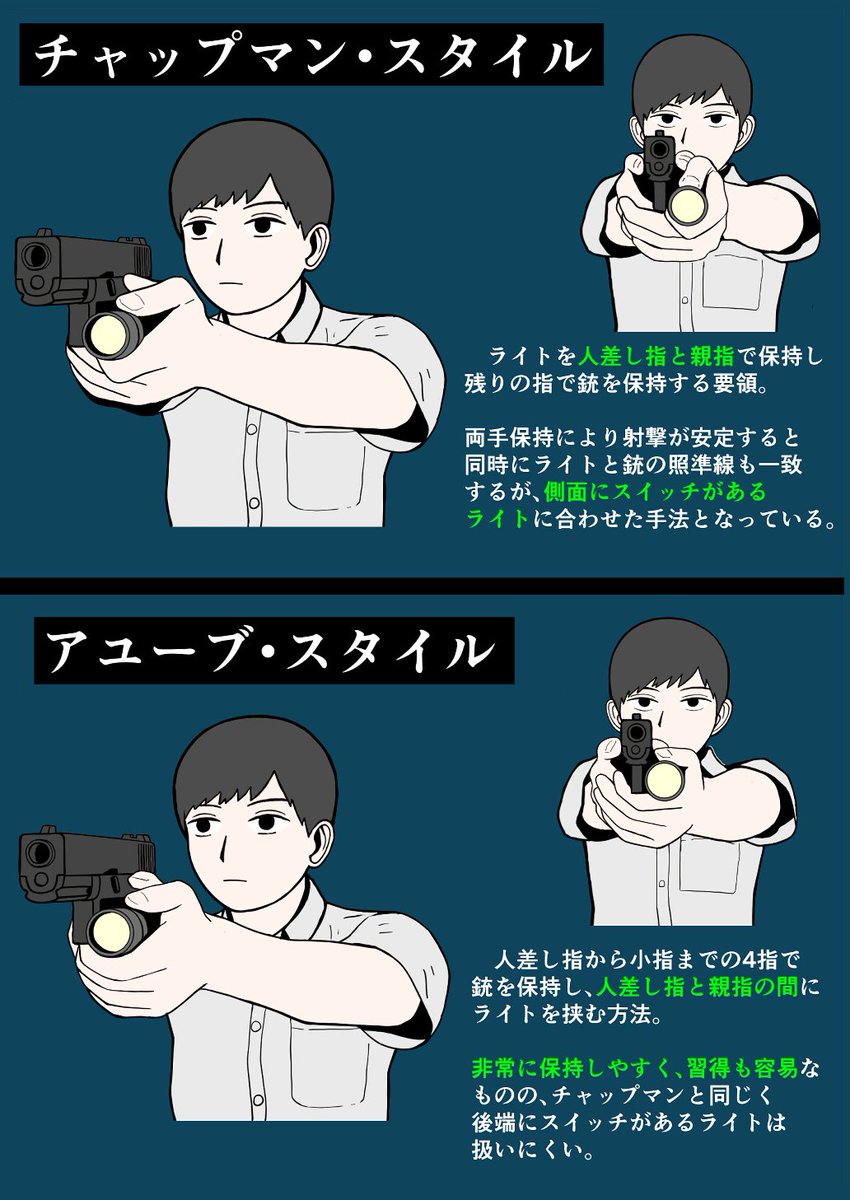 チャップマン・スタイル

ライトを人差し指と親指で保持し残りの指で銃を保持する要領。

両手保持により射撃が安定すると同時にライトと銃の照準線も一致するが、側面にスイッチがあるライトに合わせた手法となっている。

アユーブ・スタイル

人差し指から小指までの4指で銃を保持し、人差し指と親指の間にライトを挟む方法。

非常に保持しやすく、習得も容易なものの、チャップマンと同じく後端にスイッチがあるライトは扱いにくい。