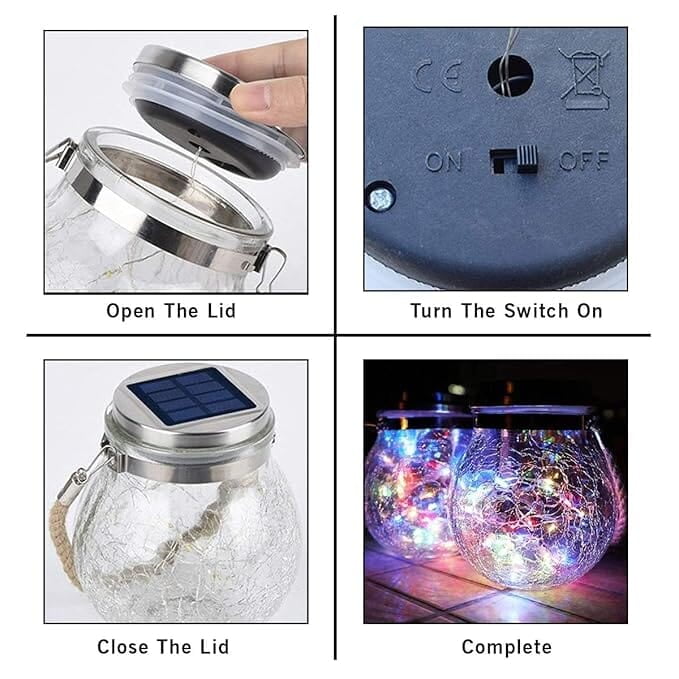 Open The Lid

CE

ON OFF

Turn The Switch On

Close The Lid

Complete