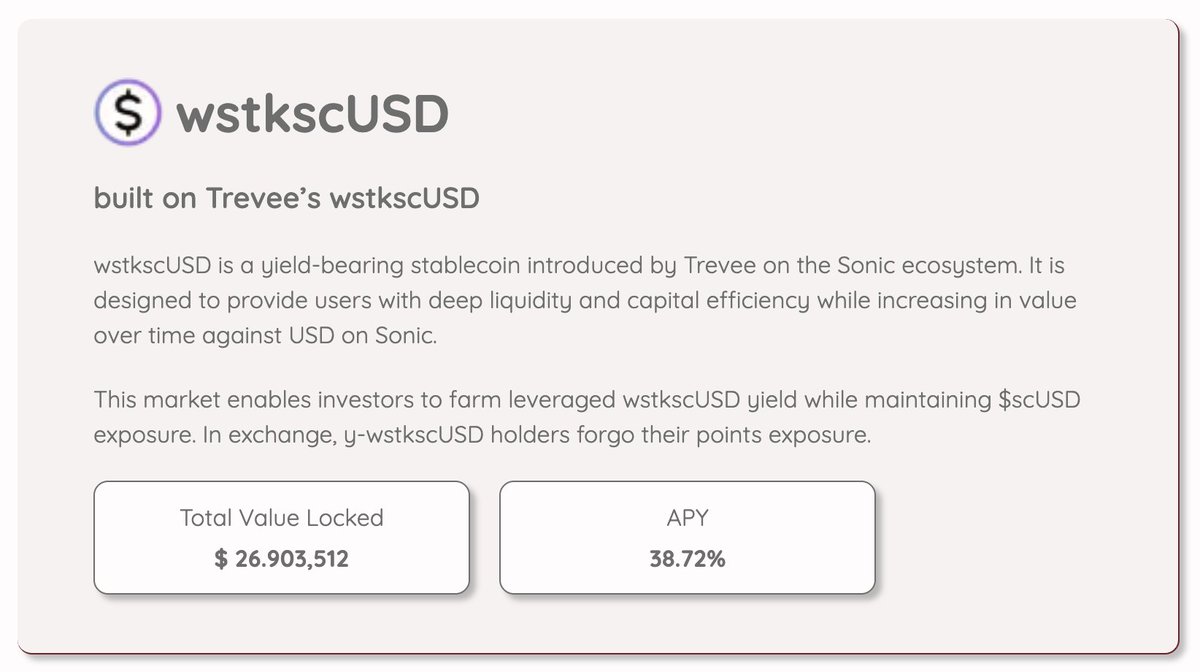 wstkscUSD

built on Trevee's wstkscUSD

wstkscUSD is a yield-bearing stablecoin introduced by Trevee on the Sonic ecosystem. It is designed to provide users with deep liquidity and capital efficiency while increasing in value over time against USD on Sonic.

This market enables investors to farm leveraged wstkscUSD yield while maintaining $scUSD exposure. In exchange, y-wstkscUSD holders forgo their points exposure.

Total Value Locked
$ 26.903,512

APY
38.72%