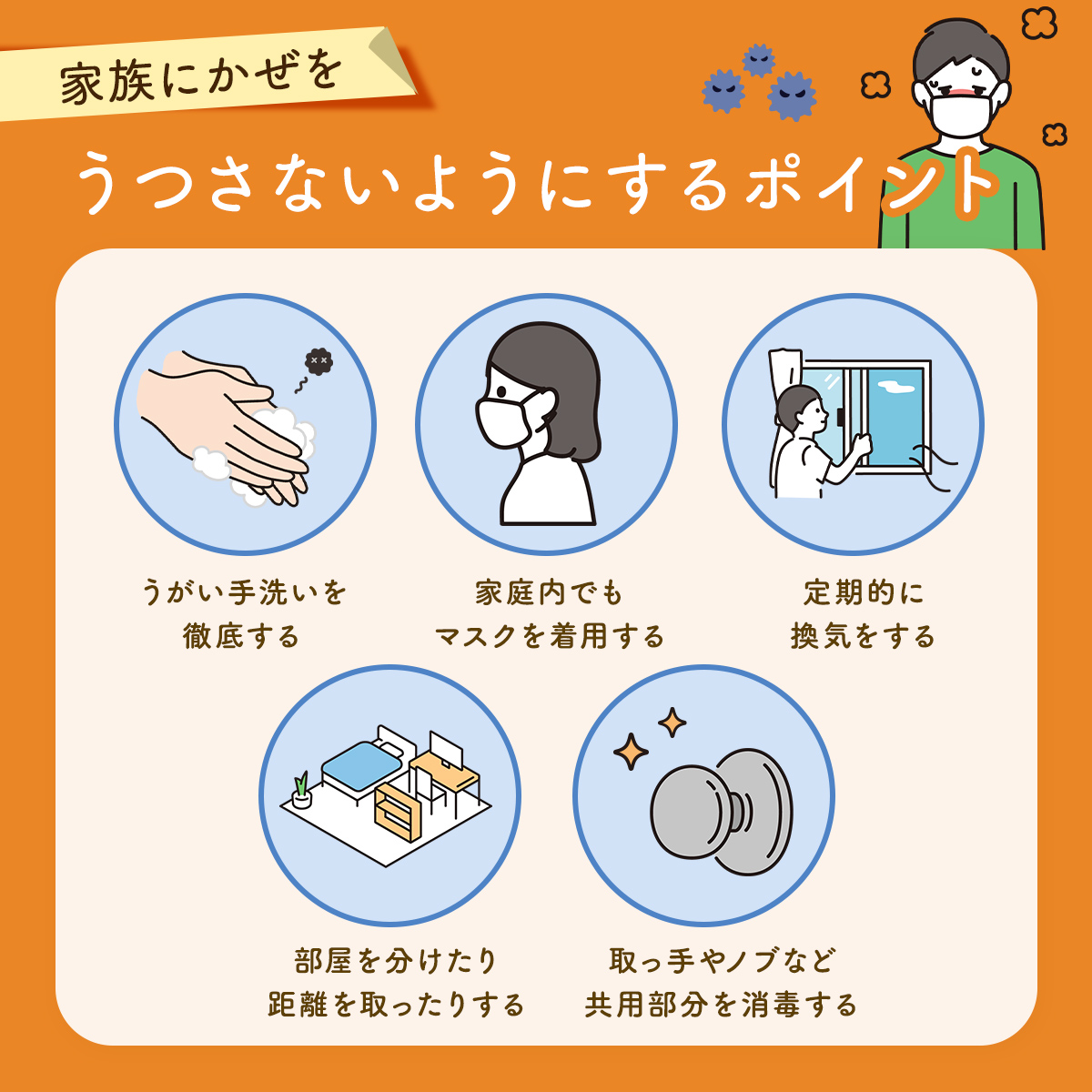 家族にかぜを

うつさないようにするポイント

うがい手洗いを徹底する

家庭内でもマスクを着用する

定期的に換気をする

部屋を分けたり距離を取ったりする

取っ手やノブなど共用部分を消毒する