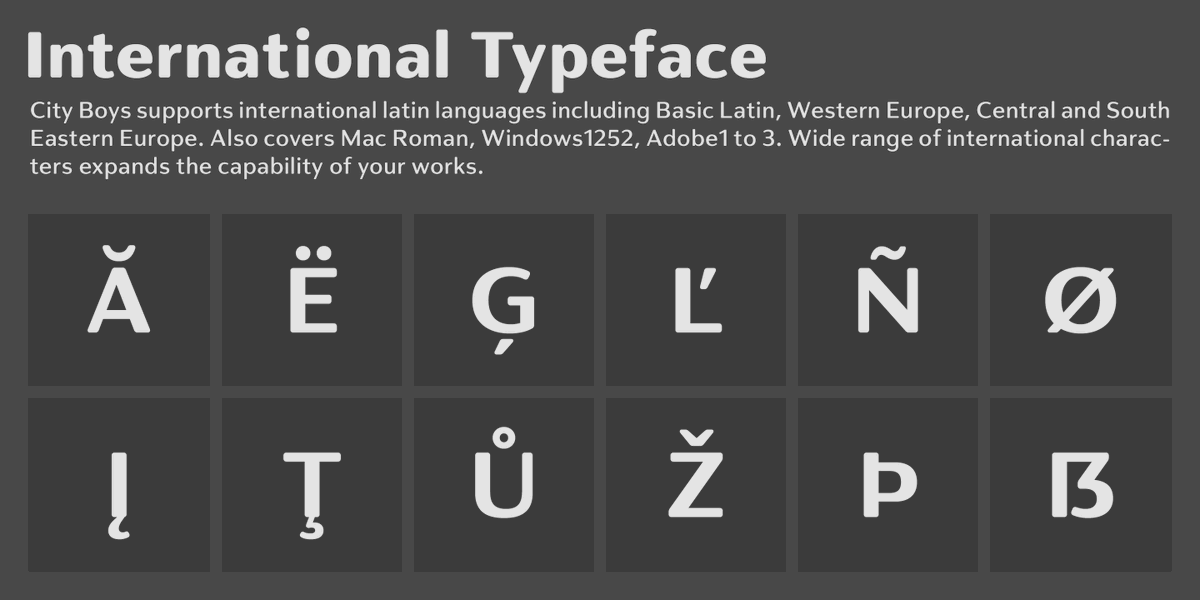 International Typeface

City Boys supports international latin languages including Basic Latin, Western Europe, Central and South Eastern Europe. Also covers Mac Roman, Windows1252, Adobe1 to 3. Wide range of international characters expands the capability of your works.

Ă Ë Ģ Ľ Ñ Ø

Į Ţ Ů Ž Þ ẞ