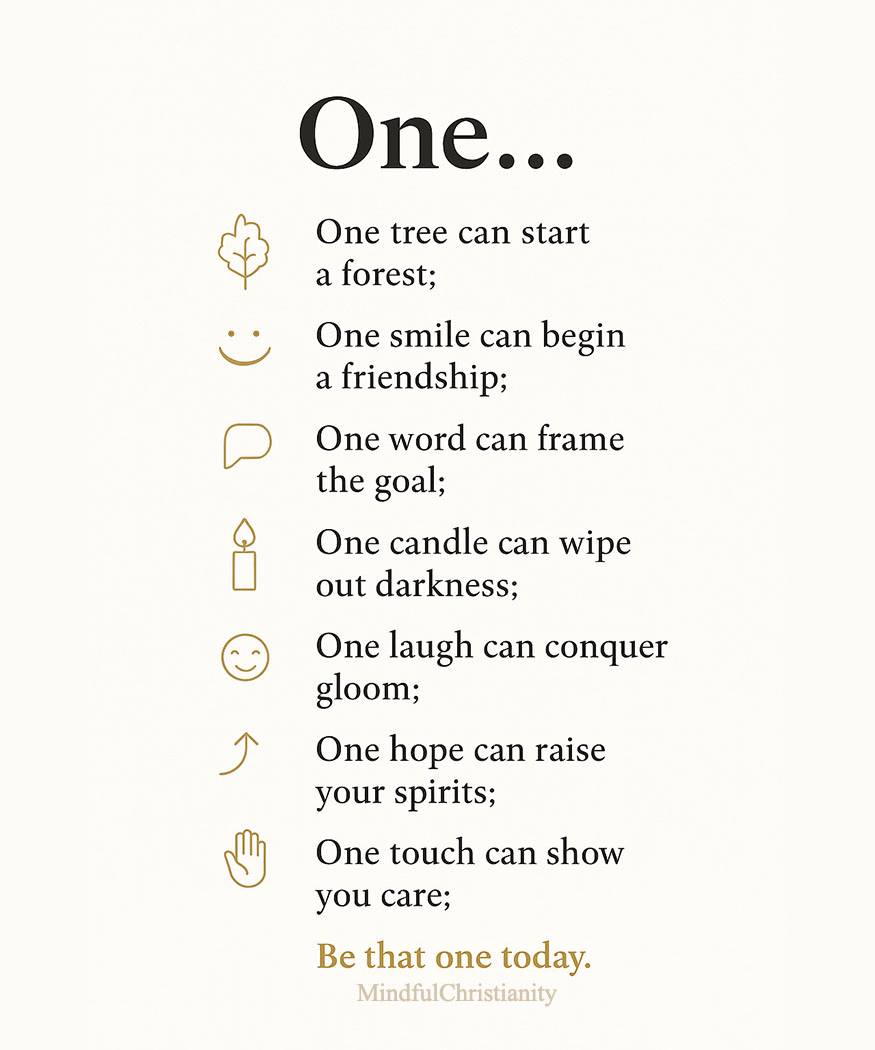 One...

One tree can start a forest;

One smile can begin a friendship;

One word can frame the goal;

One candle can wipe out darkness;

One laugh can conquer gloom;

One hope can raise your spirits;

One touch can show you care;

Be that one today.

MindfulChristianity