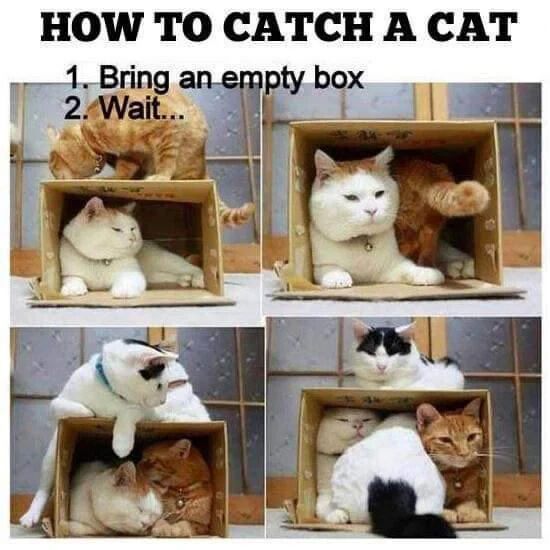 HOW TO CATCH A CAT

1. Bring an empty box
2. Wait...