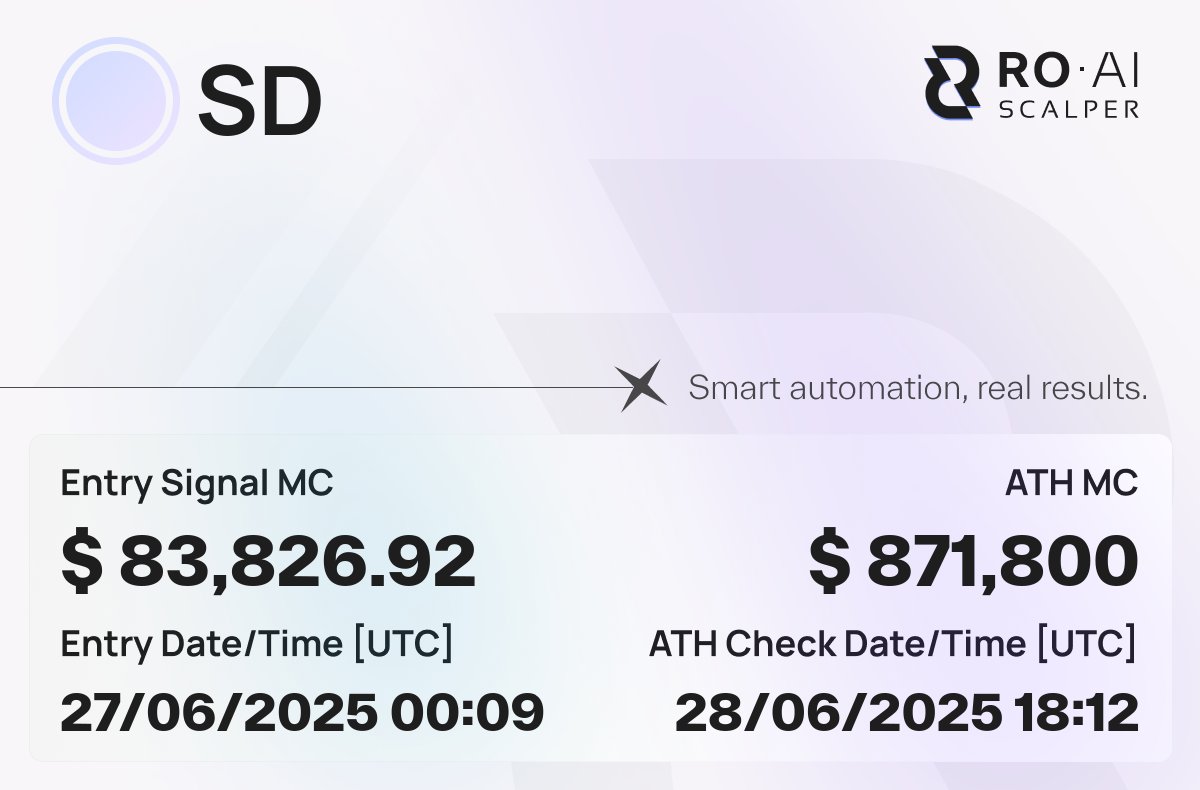 SD

RO·AI
SCALPER

Smart automation, real results.

Entry Signal MC
$ 83,826.92
Entry Date/Time [UTC]
27/06/2025 00:09

ATH MC
$ 871,800
ATH Check Date/Time [UTC]
28/06/2025 18:12