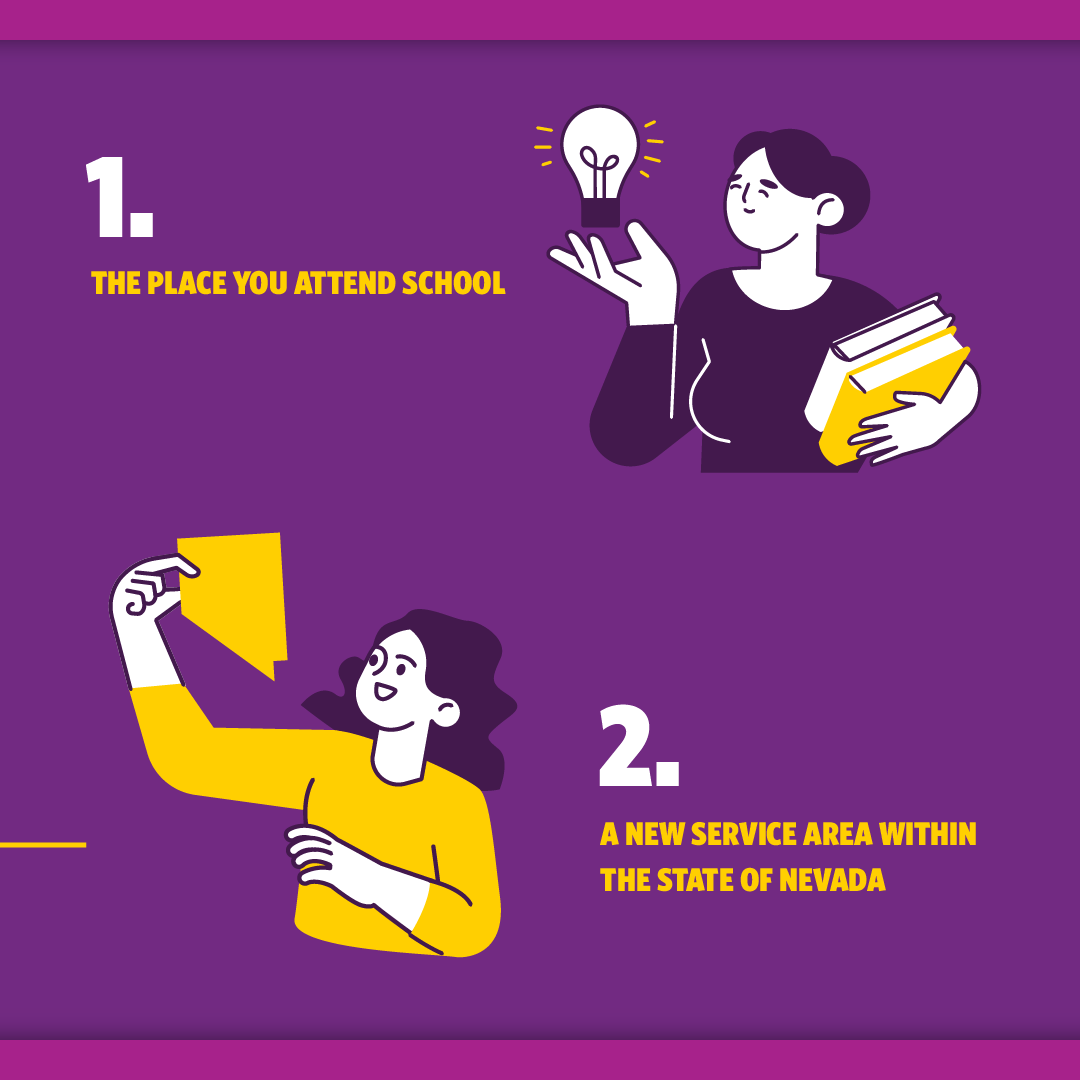 1.

THE PLACE YOU ATTEND SCHOOL

2.

A NEW SERVICE AREA WITHIN THE STATE OF NEVADA