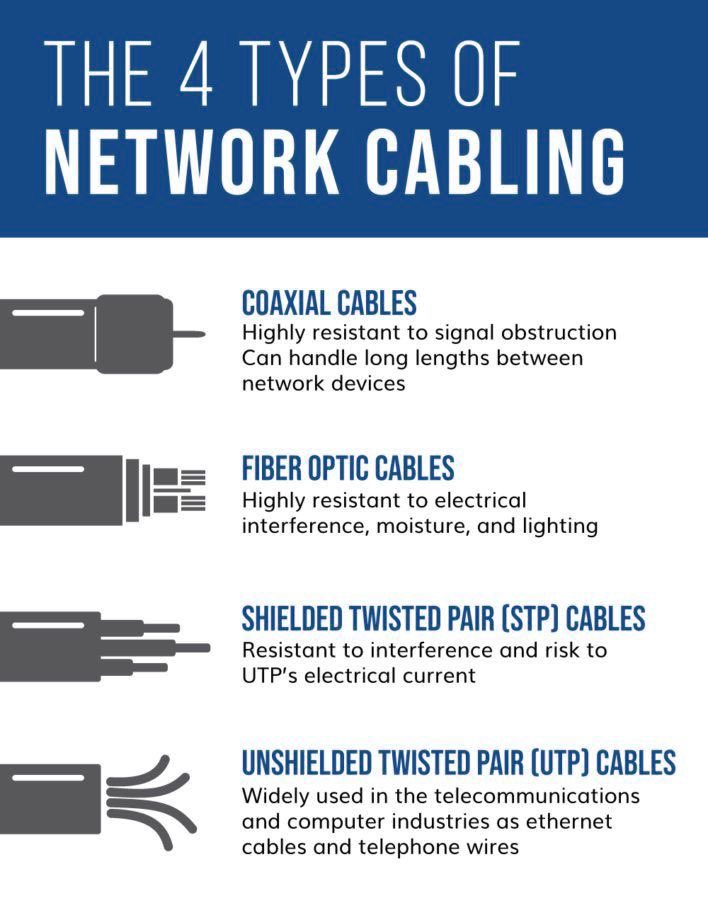 THE 4 TYPES OF
NETWORK CABLING

COAXIAL CABLES
Highly resistant to signal obstruction
Can handle long lengths between network devices

FIBER OPTIC CABLES
Highly resistant to electrical interference, moisture, and lighting

SHIELDED TWISTED PAIR (STP) CABLES
Resistant to interference and risk to UTP's electrical current

UNSHIELDED TWISTED PAIR (UTP) CABLES
Widely used in the telecommunications and computer industries as ethernet cables and telephone wires