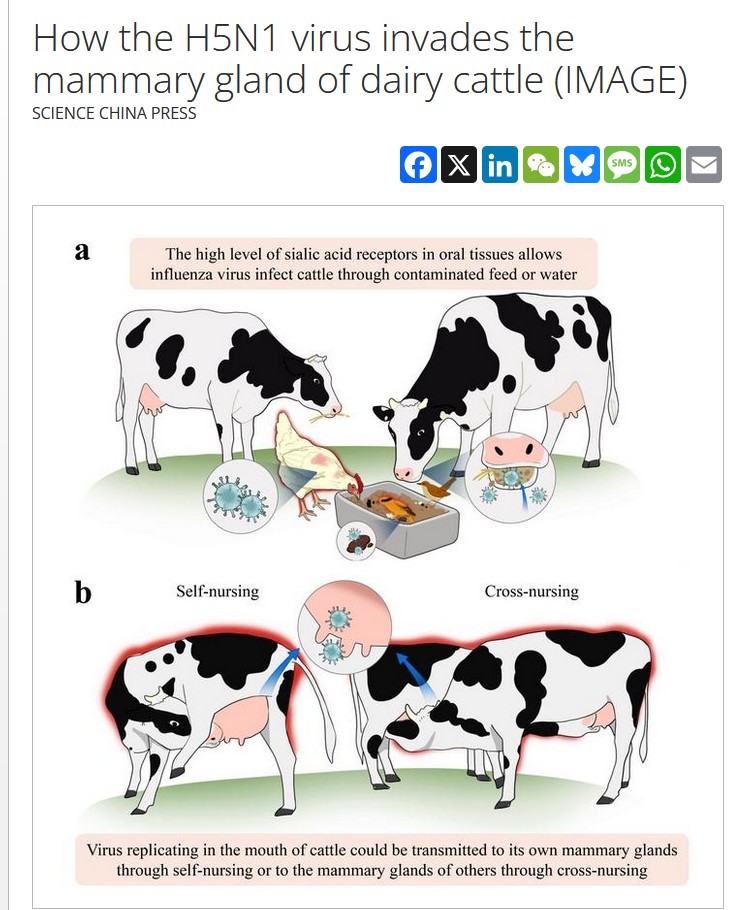 How the H5N1 virus invades the mammary gland of dairy cattle (IMAGE)
SCIENCE CHINA PRESS

SMS

a
The high level of sialic acid receptors in oral tissues allows influenza virus infect cattle through contaminated feed or water

b
Self-nursing
Cross-nursing

Virus replicating in the mouth of cattle could be transmitted to its own mammary glands through self-nursing or to the mammary glands of others through cross-nursing