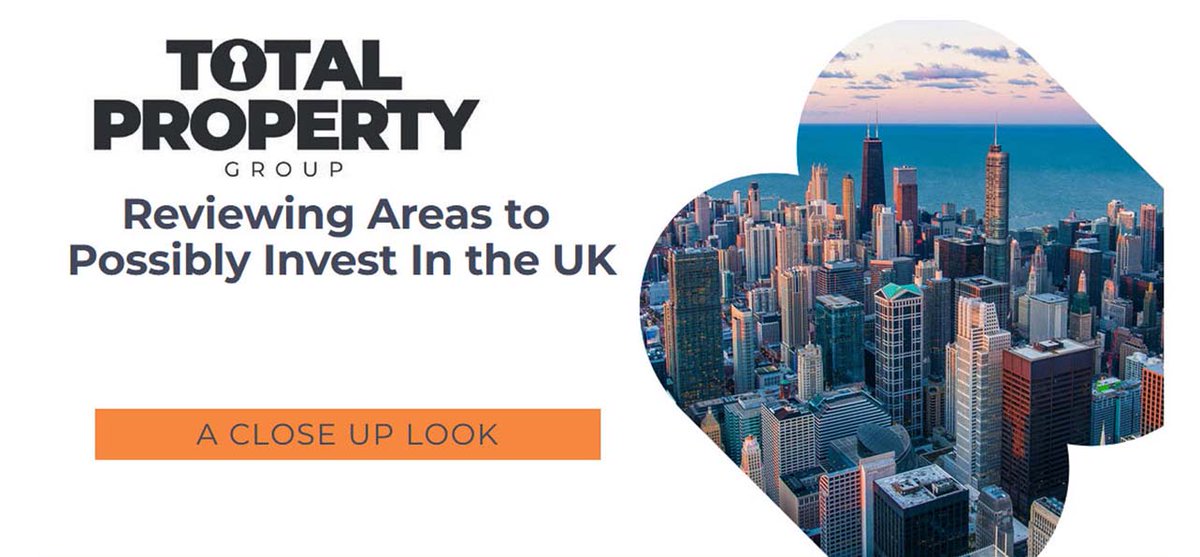 TOTAL PROPERTY GROUP

Reviewing Areas to Possibly Invest In the UK

A CLOSE UP LOOK