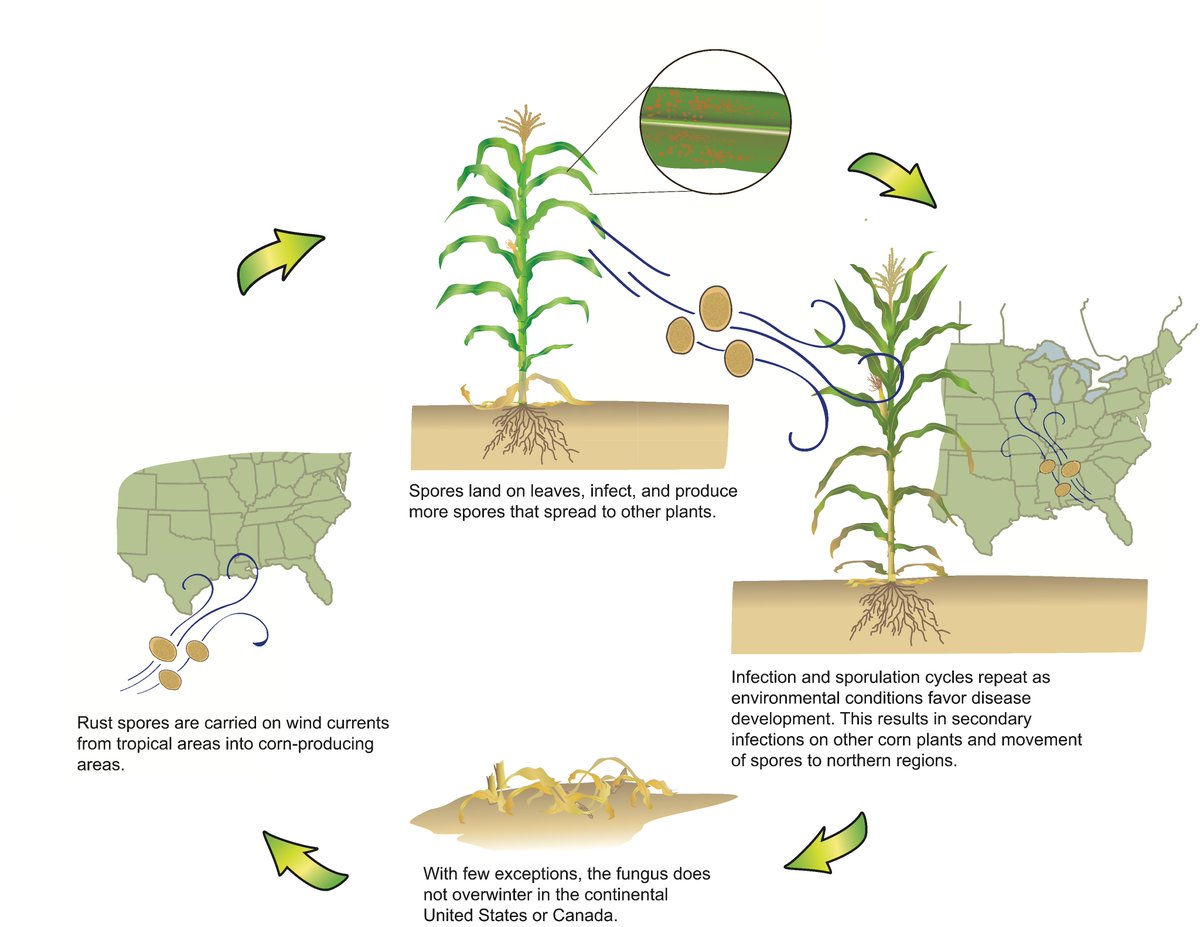 Spores land on leaves, infect, and produce more spores that spread to other plants.

Infection and sporulation cycles repeat as environmental conditions favor disease development. This results in secondary infections on other corn plants and movement of spores to northern regions.

With few exceptions, the fungus does not overwinter in the continental United States or Canada.

Rust spores are carried on wind currents from tropical areas into corn-producing areas.